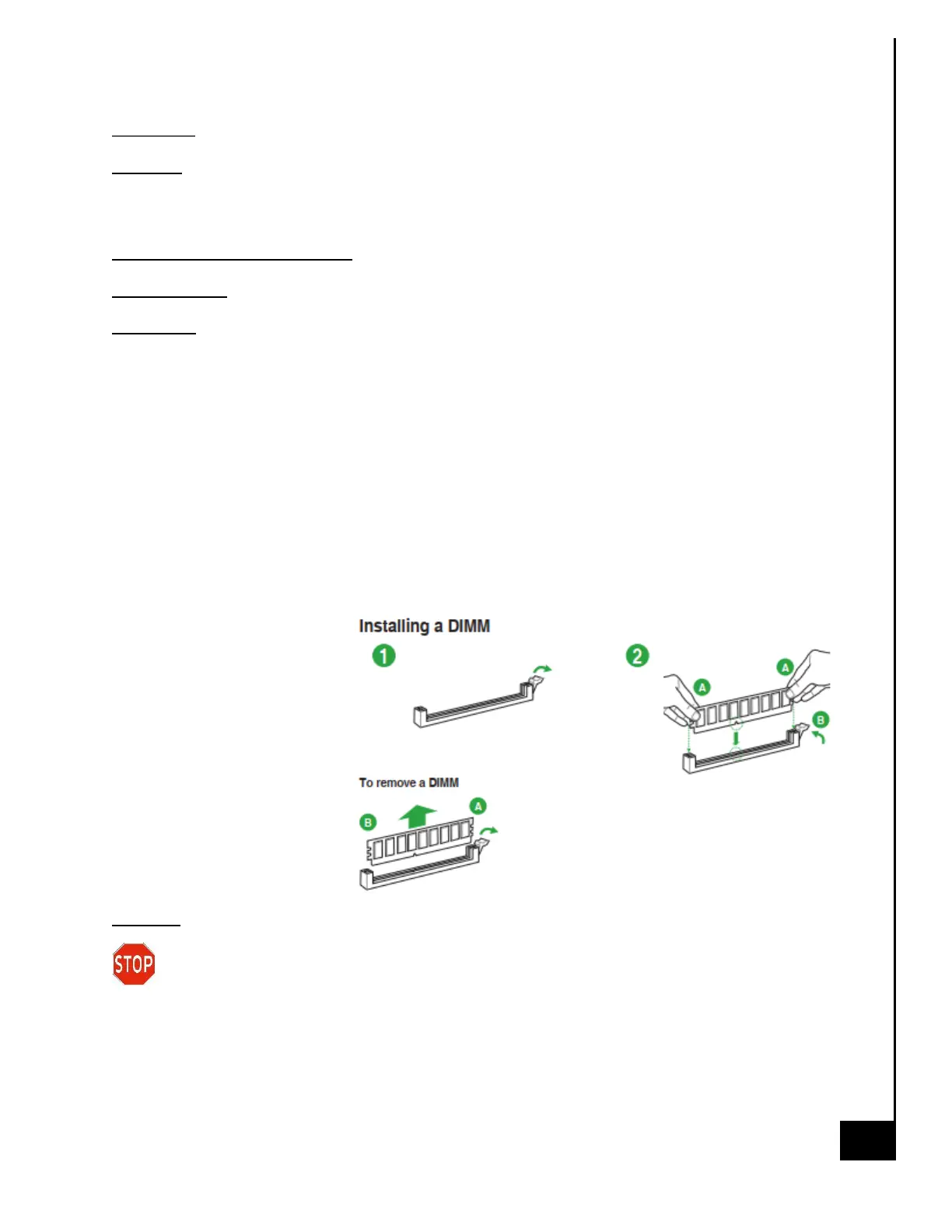 Installing a DIMM

1

2

A

A

B

To remove a DIMM

B

A

STOP