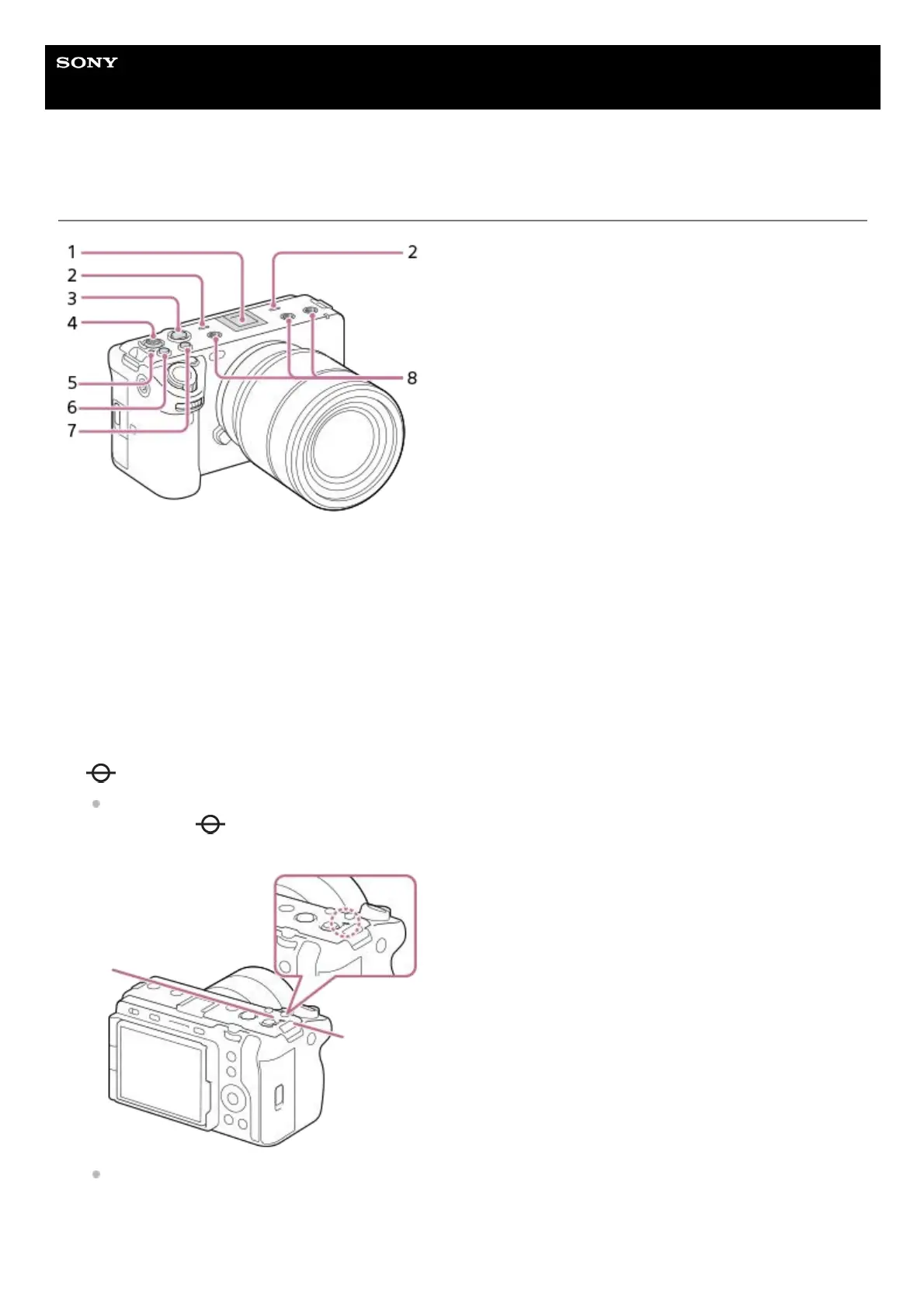 SONY

1
2
3
4
5
6
7
2
8