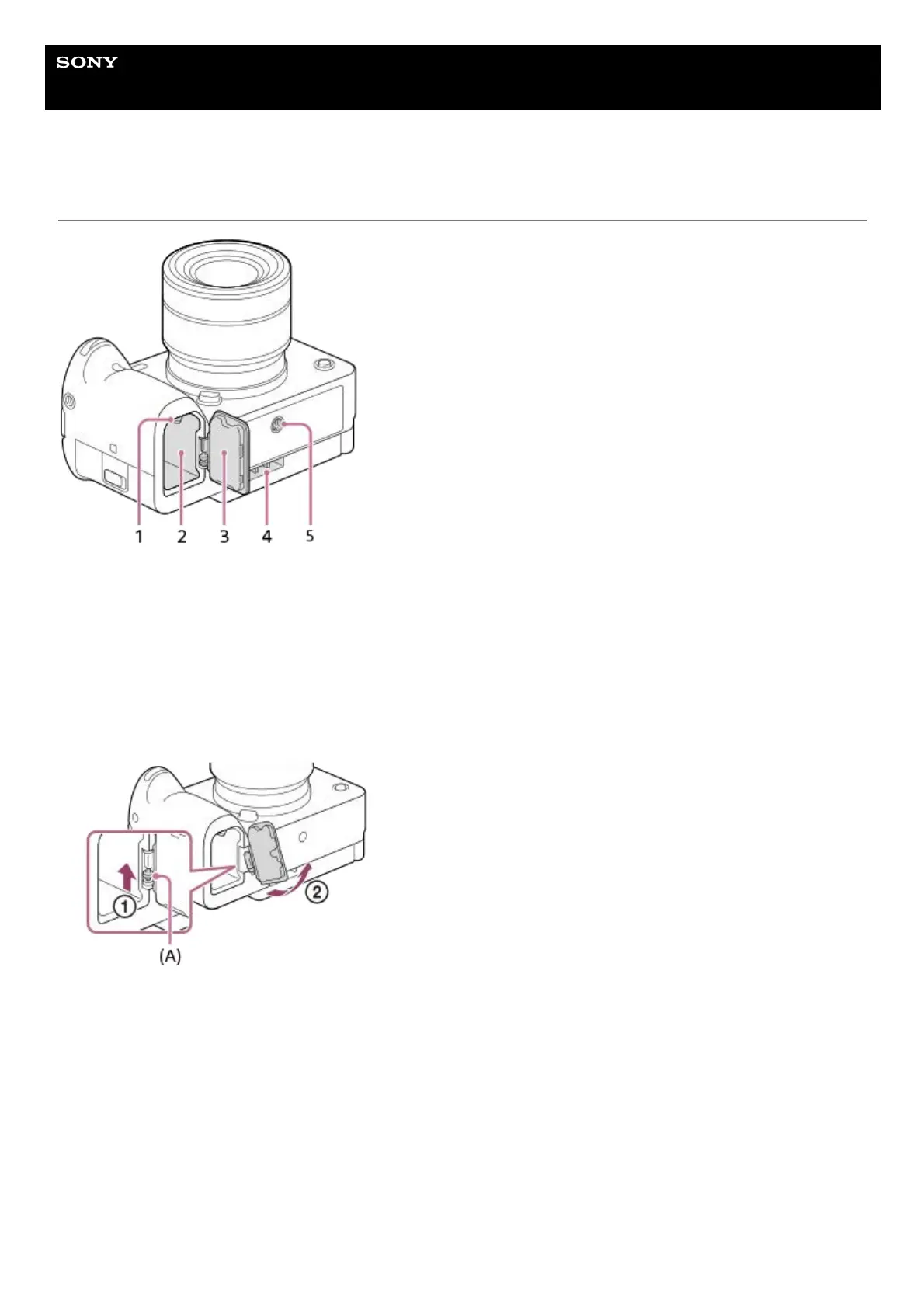 SONY

1 2 3 4 5

①
②
(A)