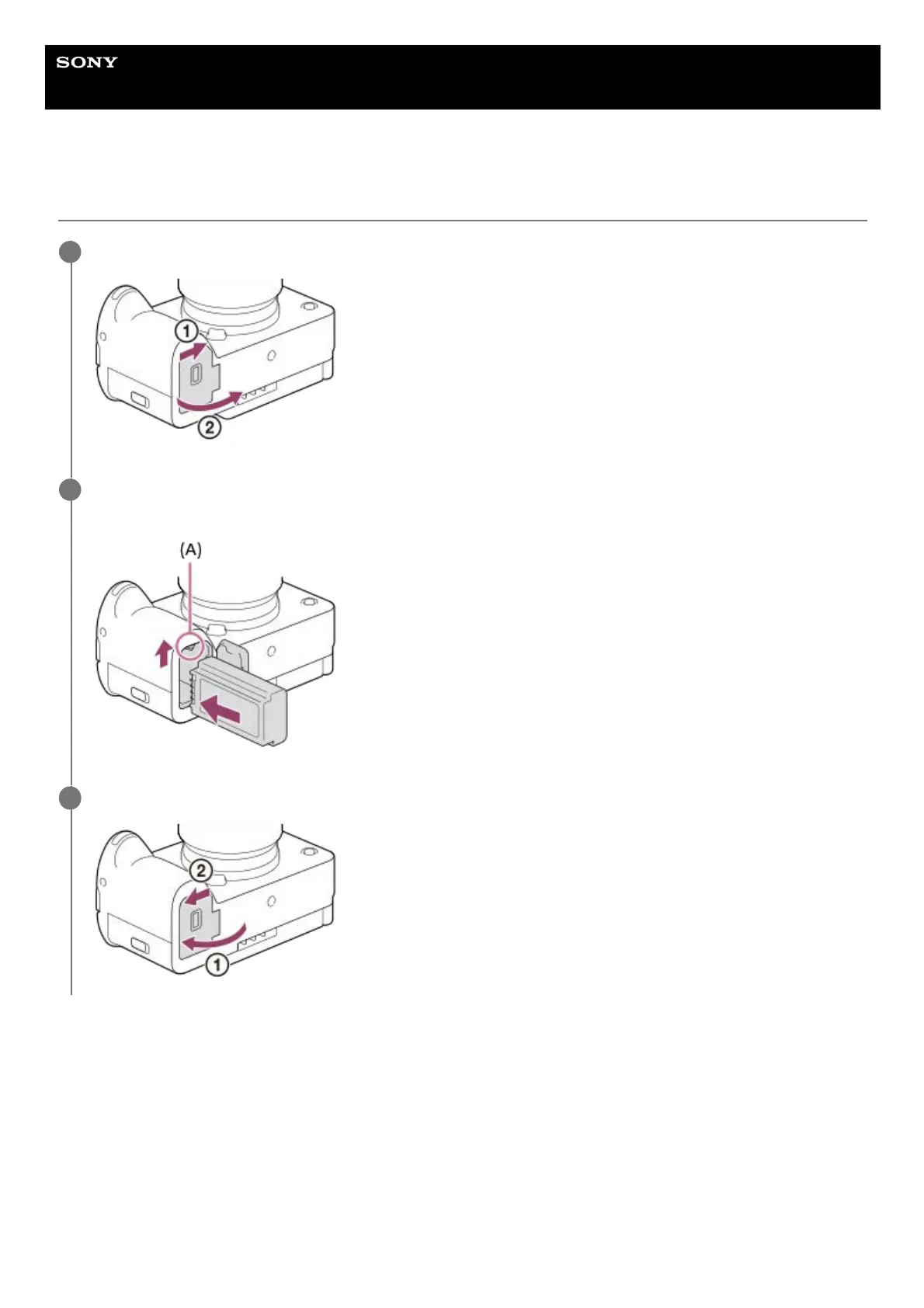 SONY

①
②

(A)

②
①