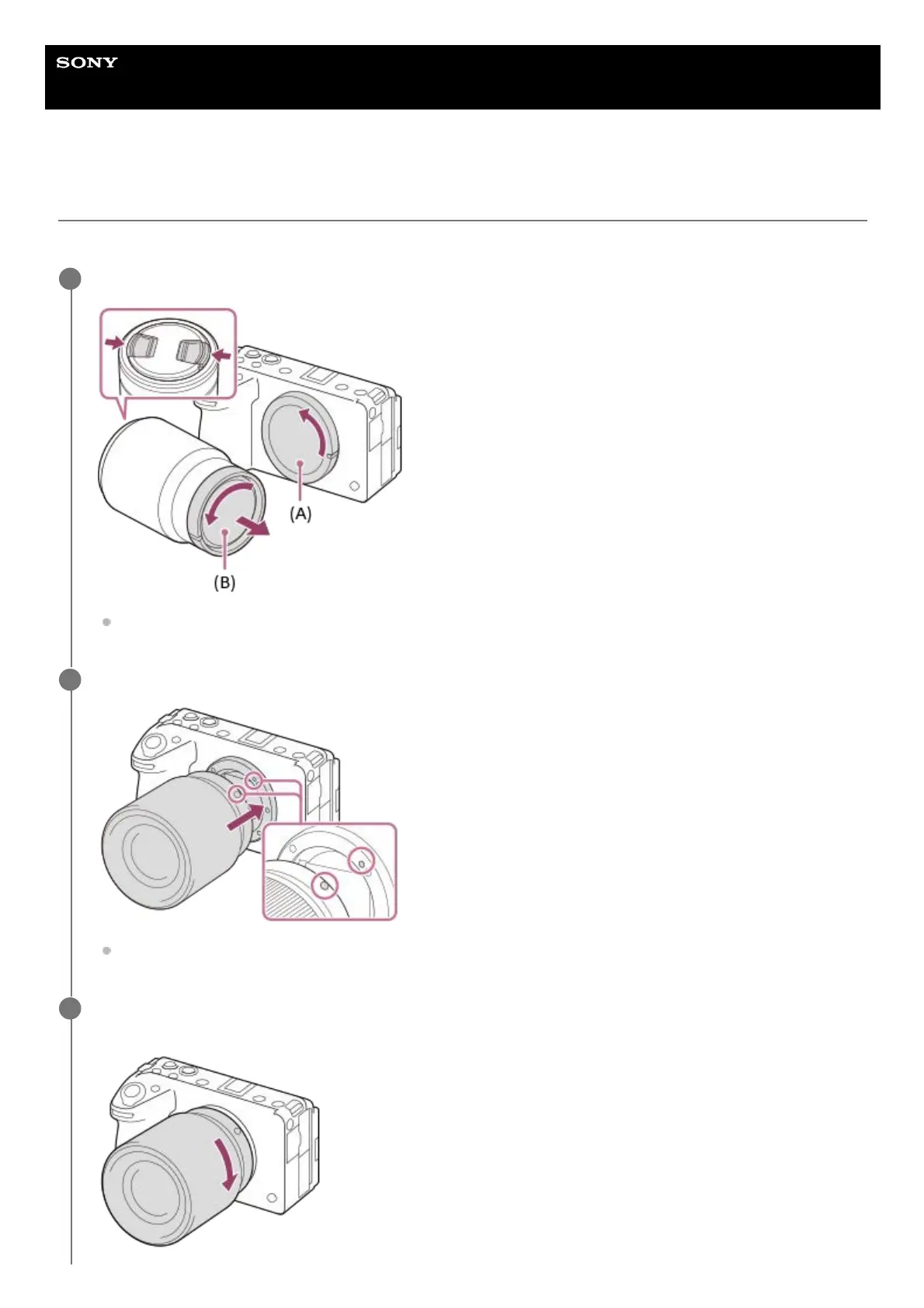 SONY

(A)

(B)