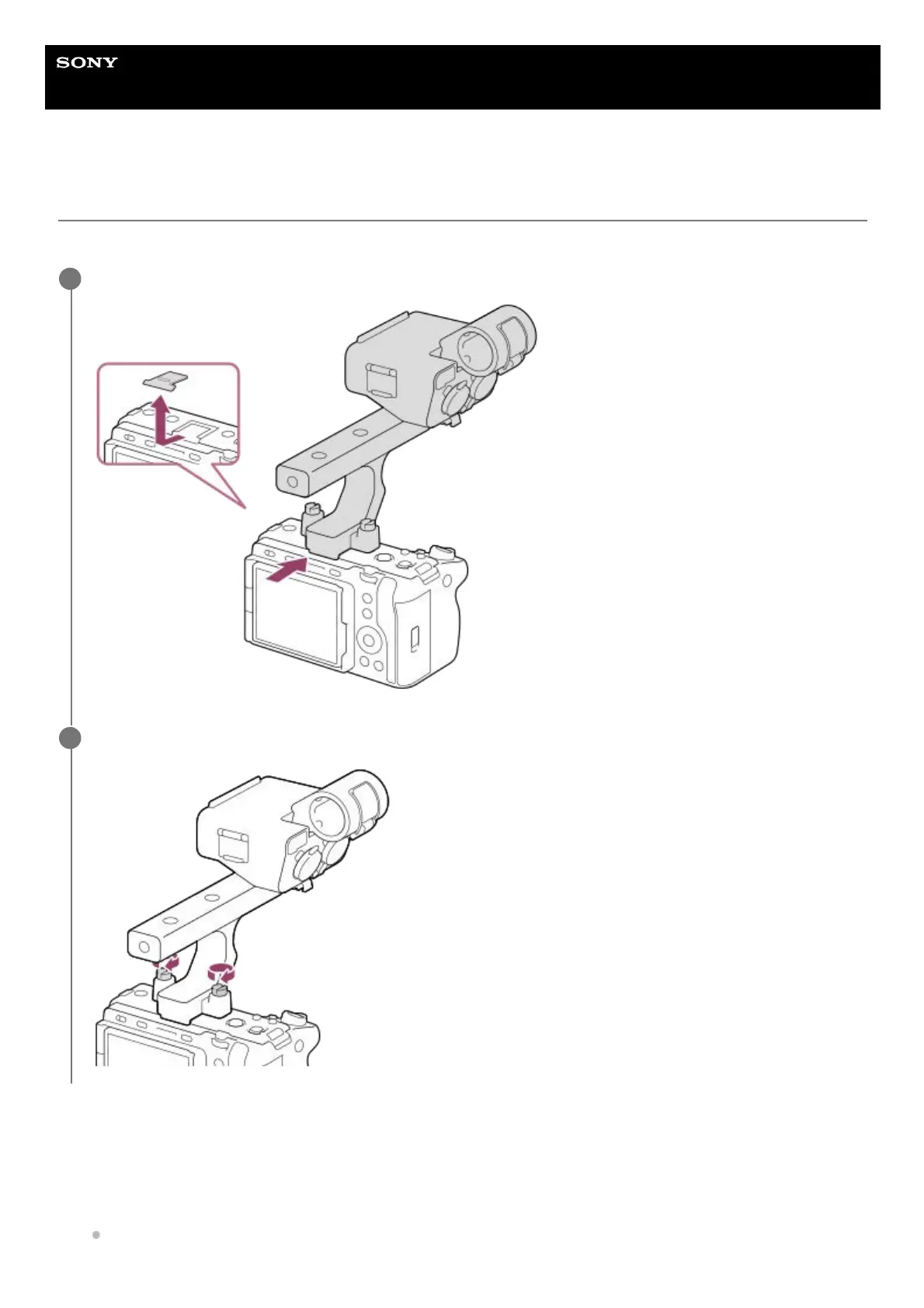 SONY