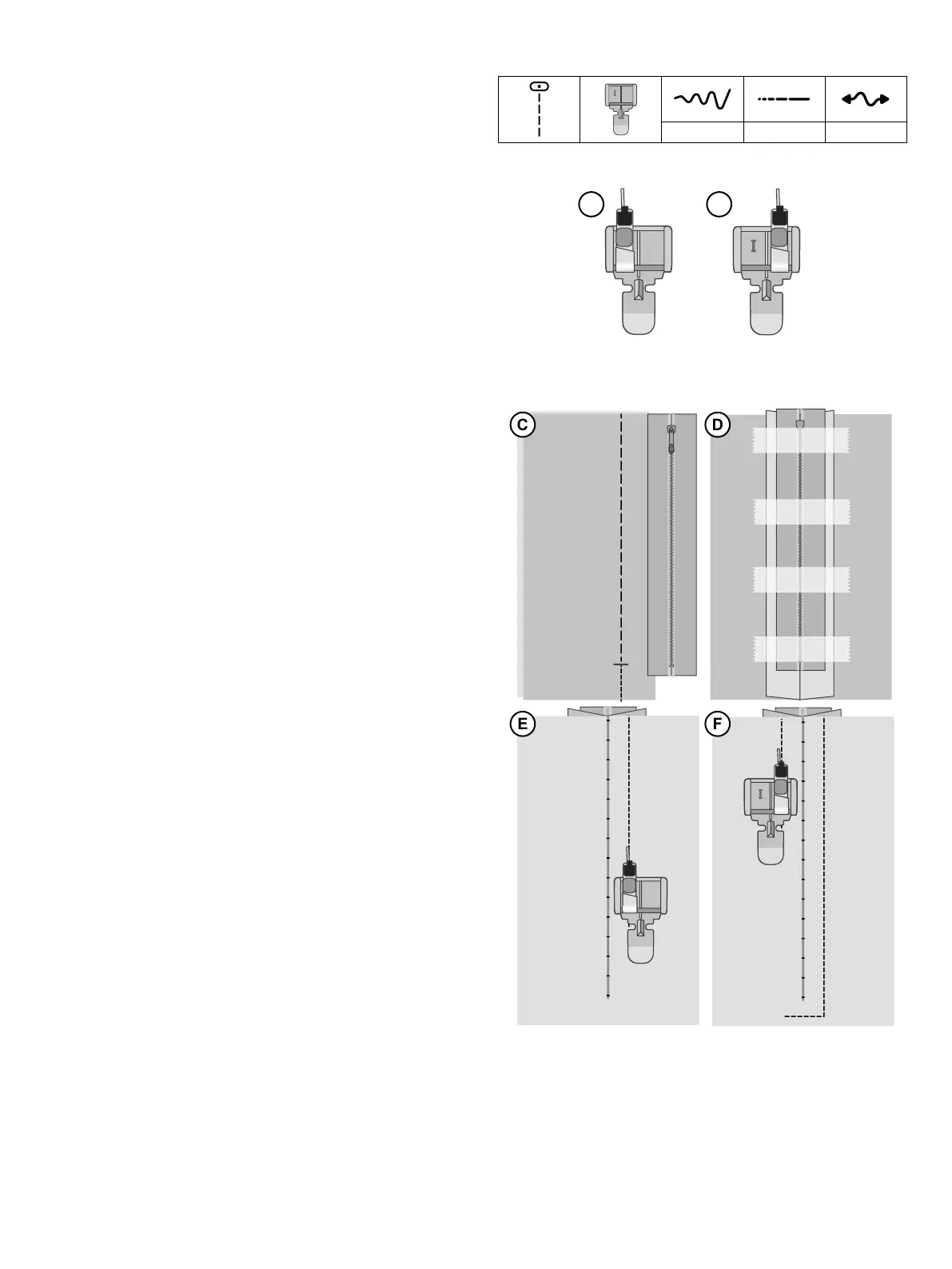 I

I

C

D

E

F

I