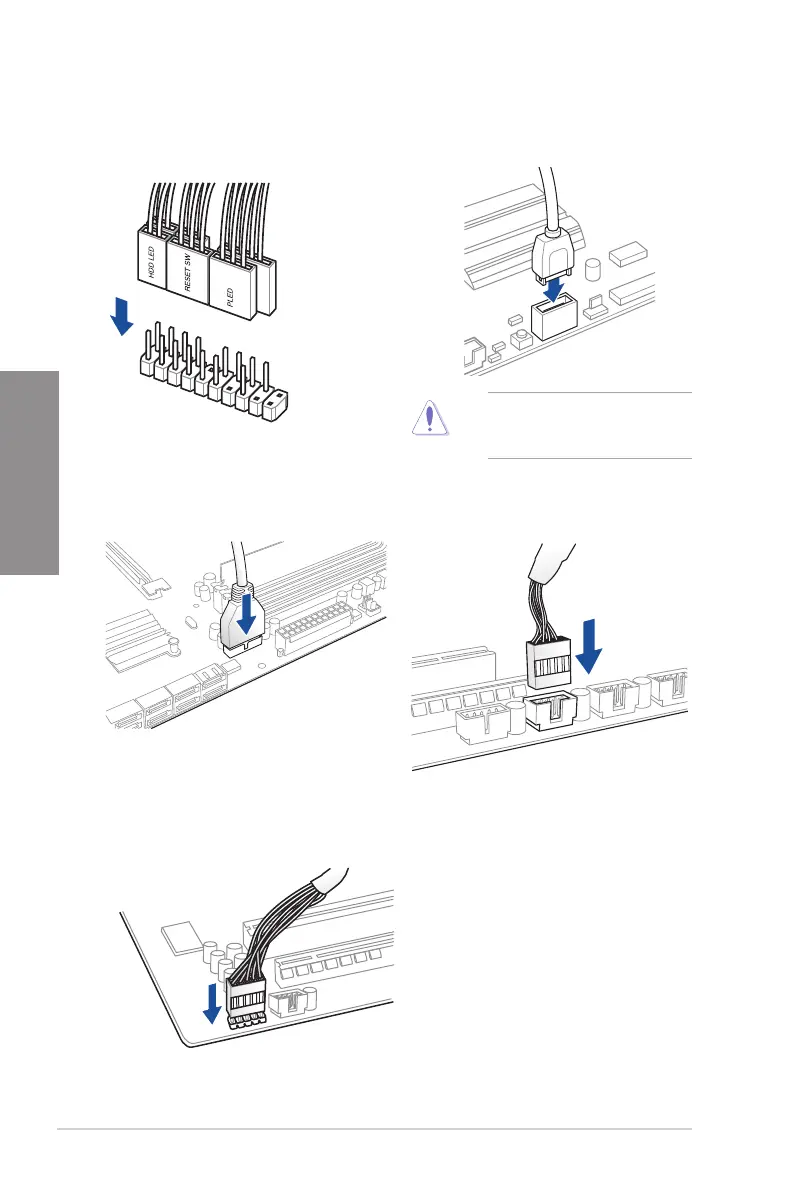 HDD LED

RESET SW

PLED