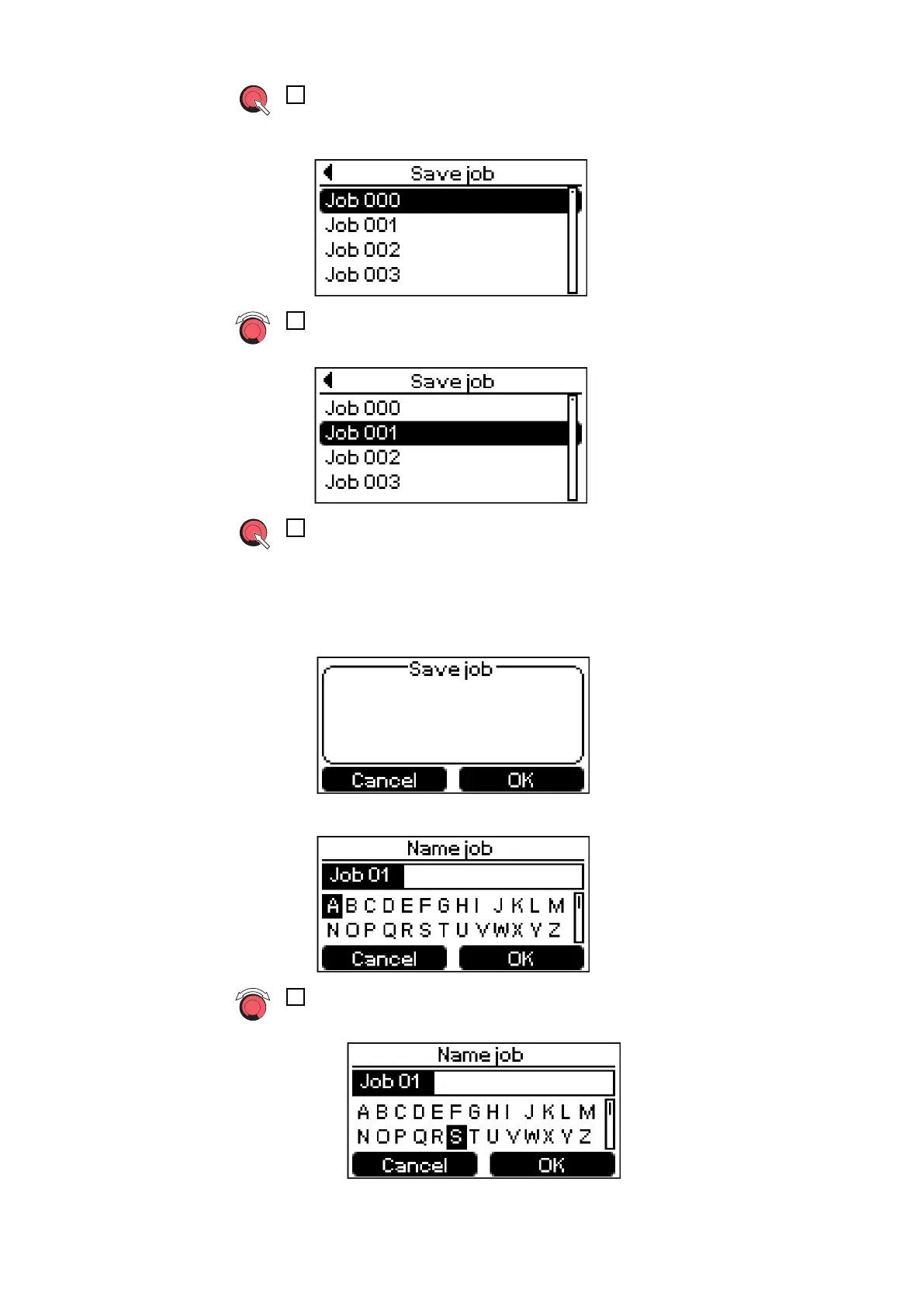 Save job
Job 000
Job 001
Job 002
Job 003

Save job
Job 000
Job 001
Job 002
Job 003

Save job
Cancel OK

Name job
Job 01
A B C D E F G H I J K L M
N O P Q R S T U V W X Y Z
Cancel OK

Name job
Job 01
A B C D E F G H I J K L M
N O P Q R S T U V W X Y Z
Cancel OK