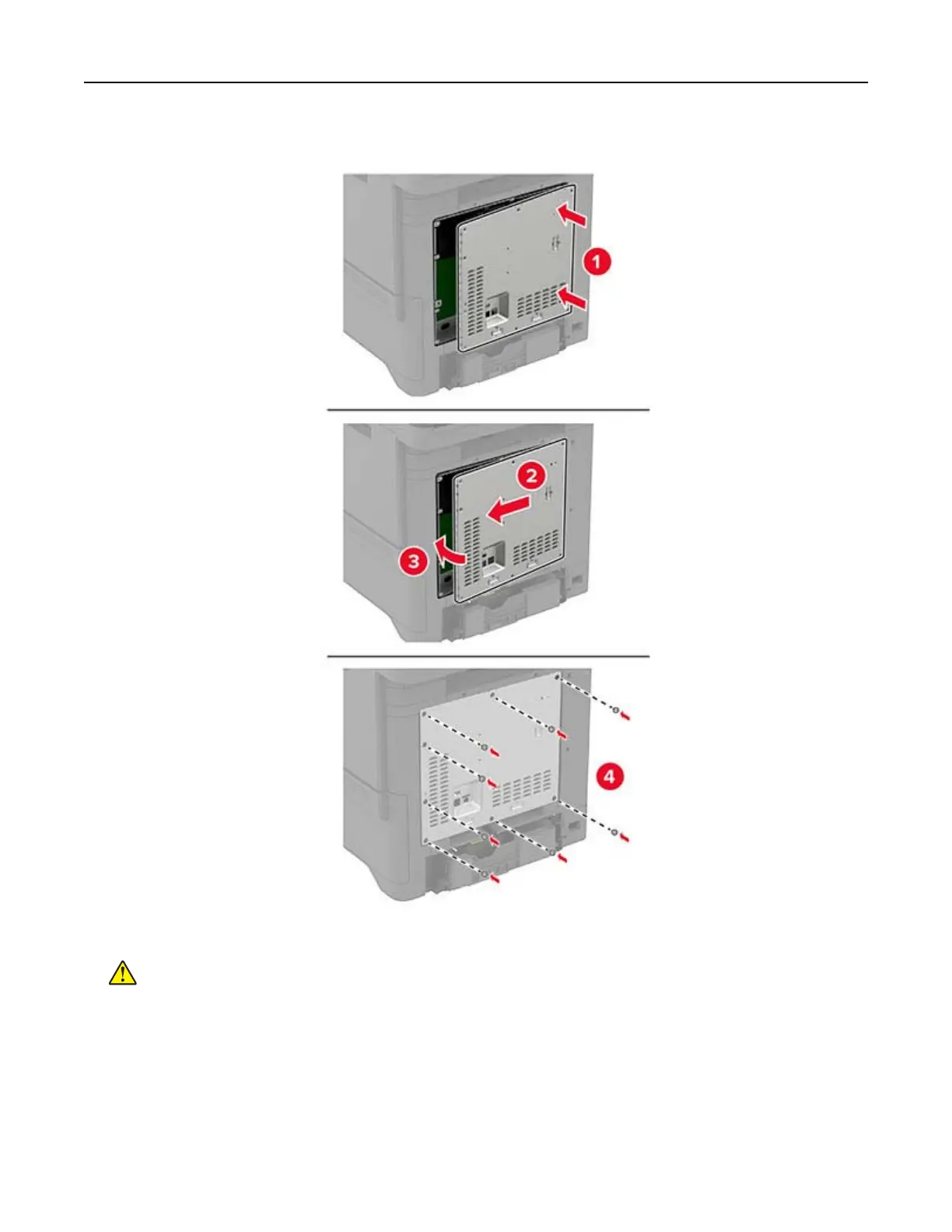 1

2

3

4