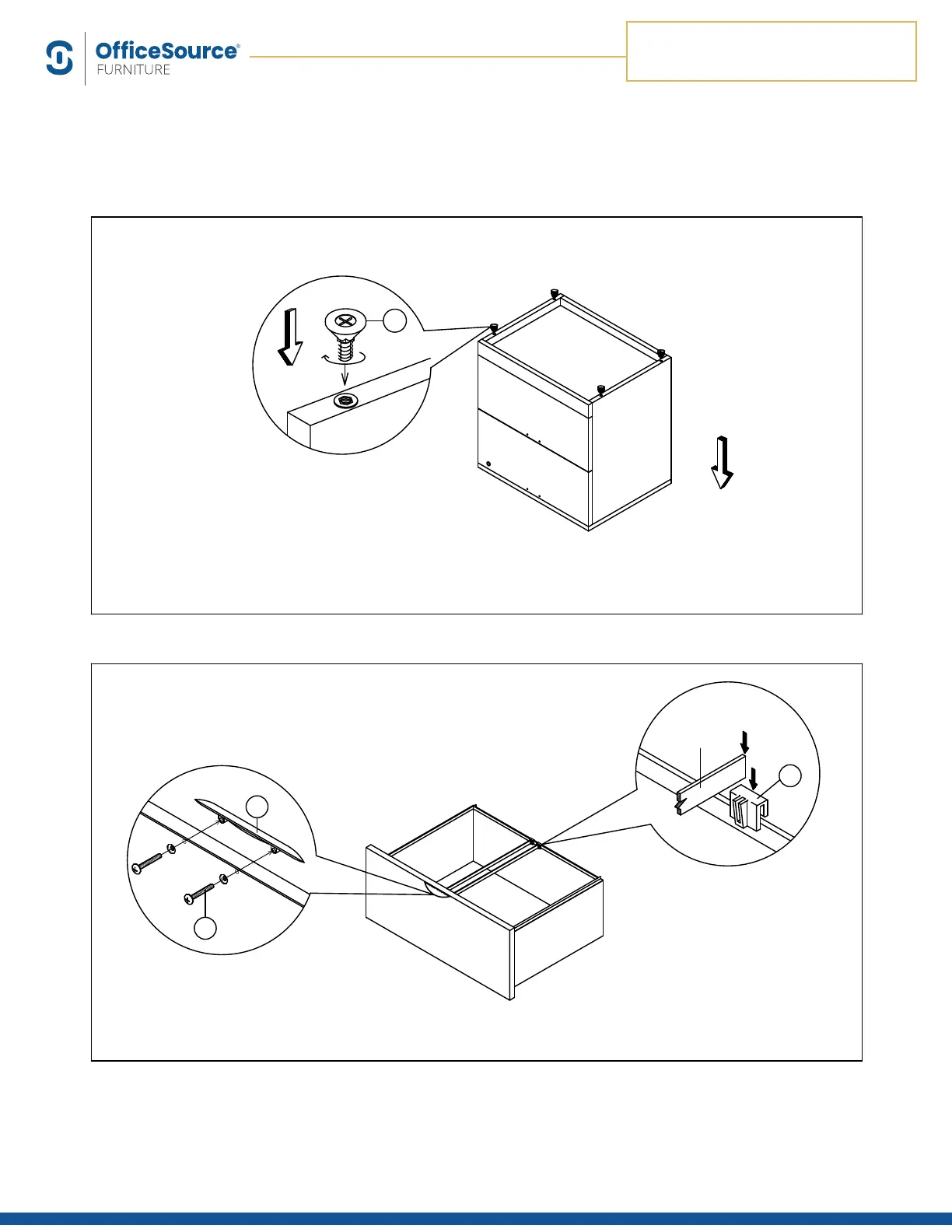 OfficeSource®
FURNITURE