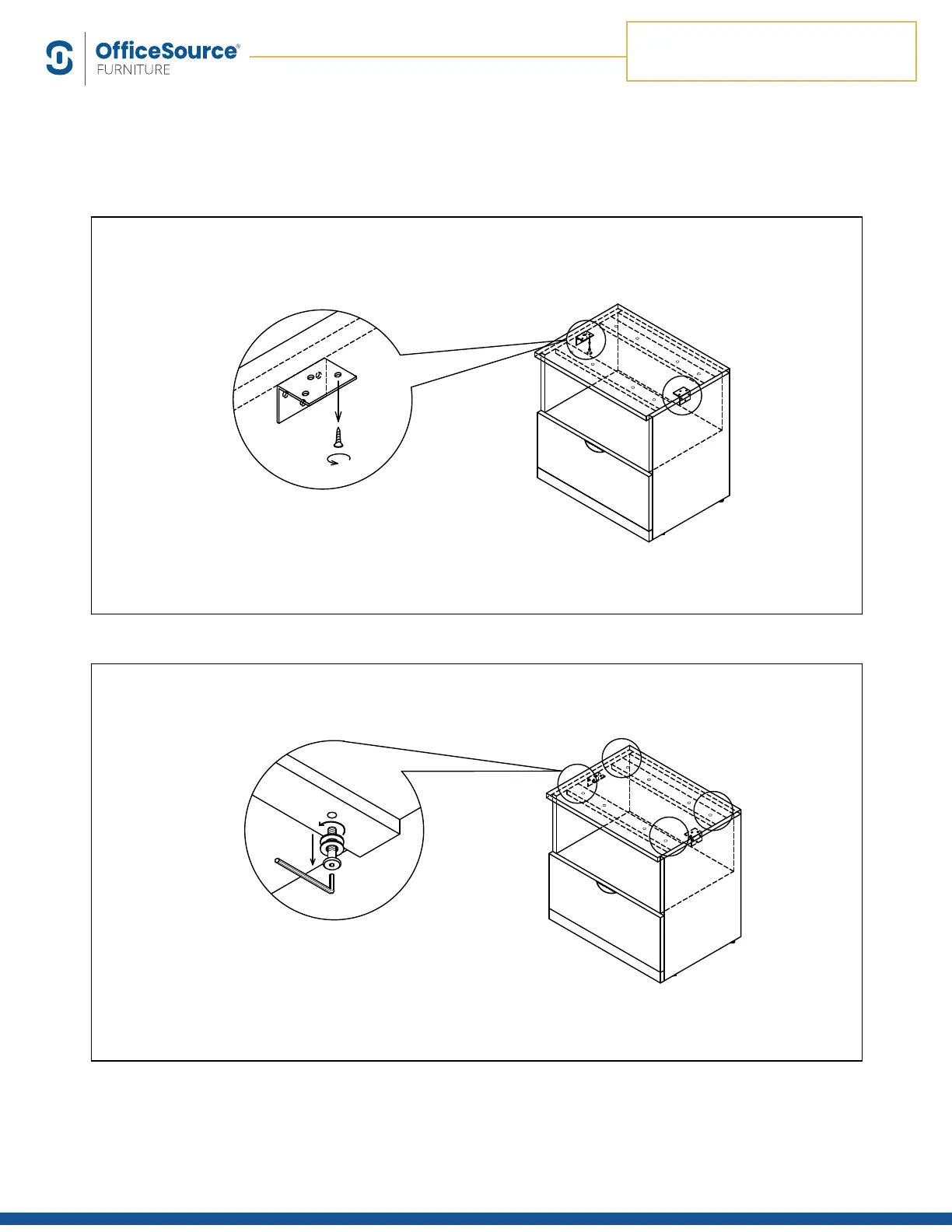 OfficeSource®
FURNITURE