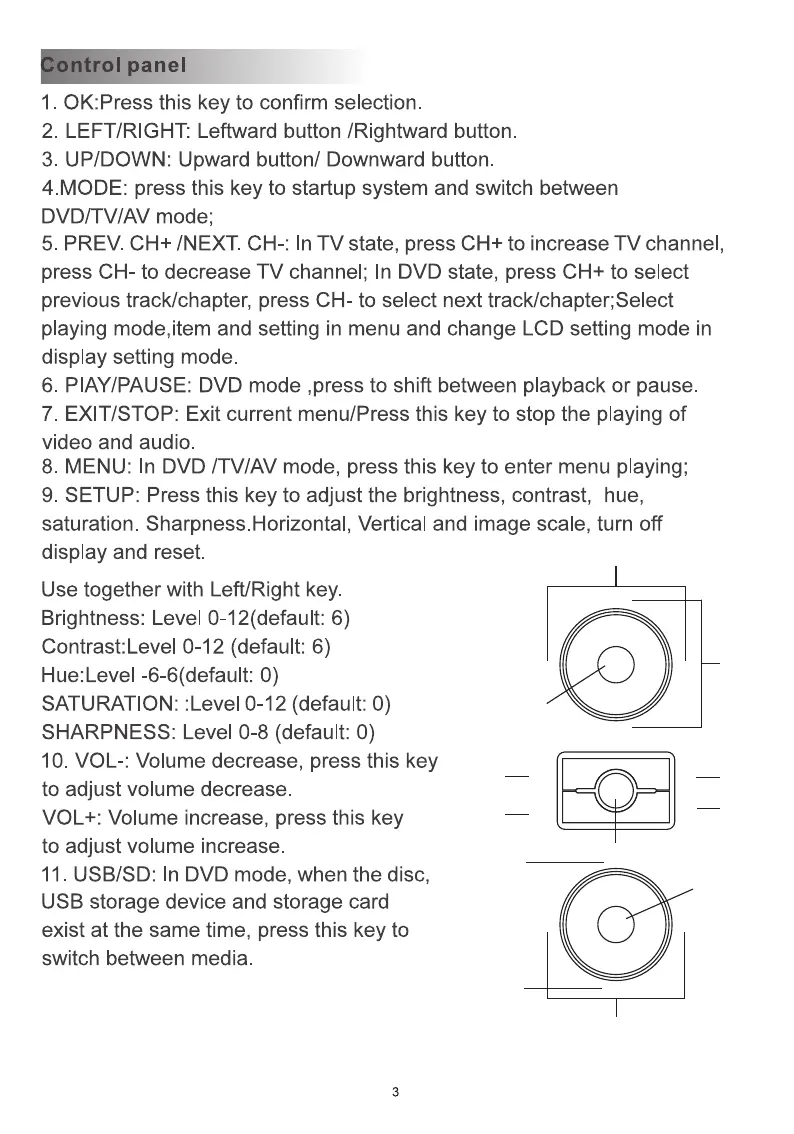 Control panel

1. OK:Press this key to confirm selection.
2. LEFT/RIGHT: Leftward button /Rightward button.
3. UP/DOWN: Upward button/ Downward button.
4.MODE: press this key to startup system and switch between DVD/TV/AV mode;
5. PREV. CH+ /NEXT. CH-: In TV state, press CH+ to increase TV channel, press CH- to decrease TV channel; In DVD state, press CH+ to select previous track/chapter, press CH- to select next track/chapter;Select playing mode,item and setting in menu and change LCD setting mode in display setting mode.
6. PlAY/PAUSE: DVD mode ,press to shift between playback or pause.
7. EXIT/STOP: Exit current menu/Press this key to stop the playing of video and audio.
8. MENU: In DVD /TV/AV mode, press this key to enter menu playing;
9. SETUP: Press this key to adjust the brightness, contrast, hue, saturation. Sharpness.Horizontal, Vertical and image scale, turn off display and reset.

Use together with Left/Right key.
Brightness: Level 0-12(default: 6)
Contrast:Level 0-12 (default: 6)
Hue:Level -6-6(default: 0)
SATURATION: :Level 0-12 (default: 0)
SHARPNESS: Level 0-8 (default: 0)
10. VOL-: Volume decrease, press this key to adjust volume decrease.
VOL+: Volume increase, press this key to adjust volume increase.
11. USB/SD: In DVD mode, when the disc, USB storage device and storage card exist at the same time, press this key to switch between media.

3