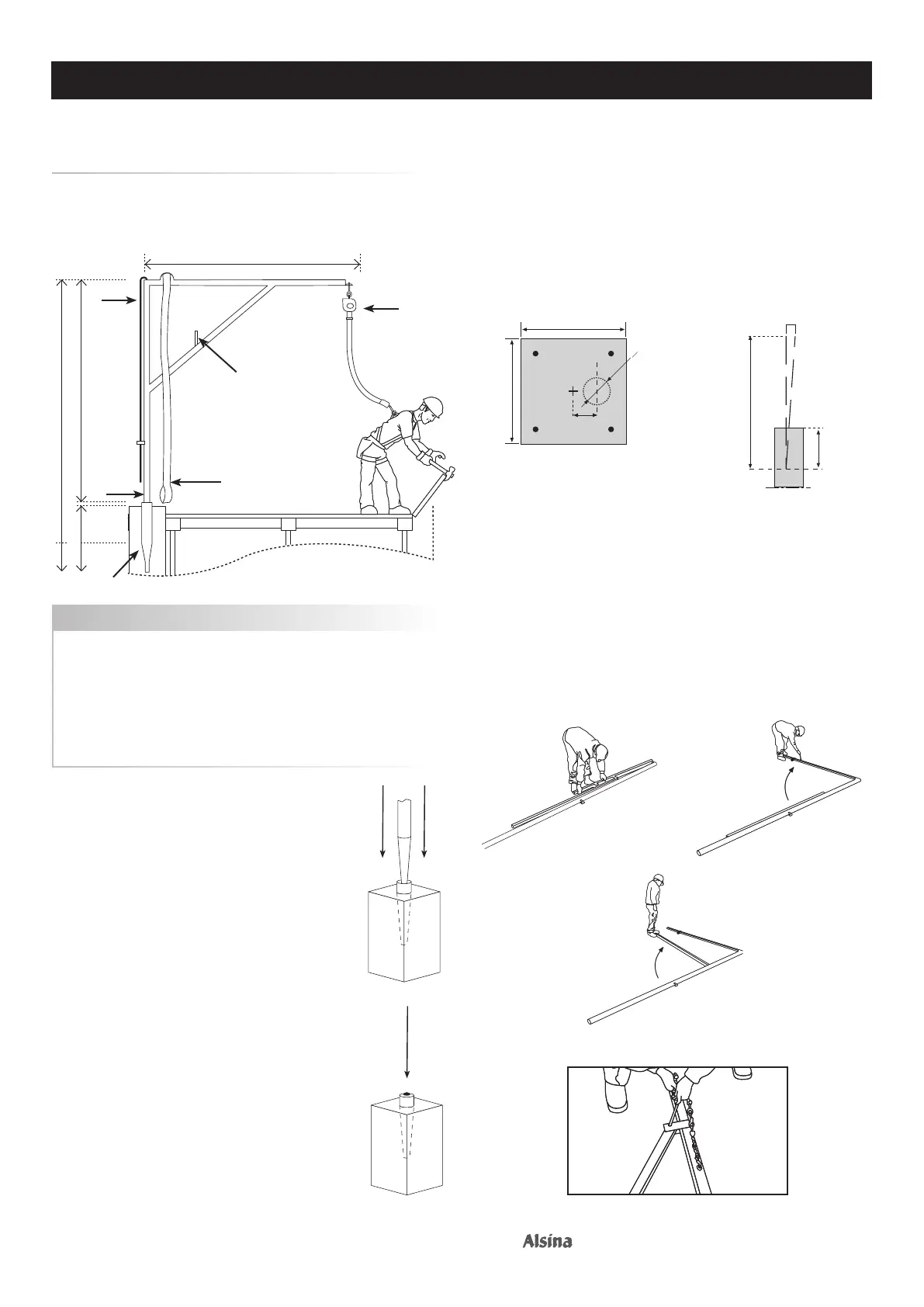 Alsina