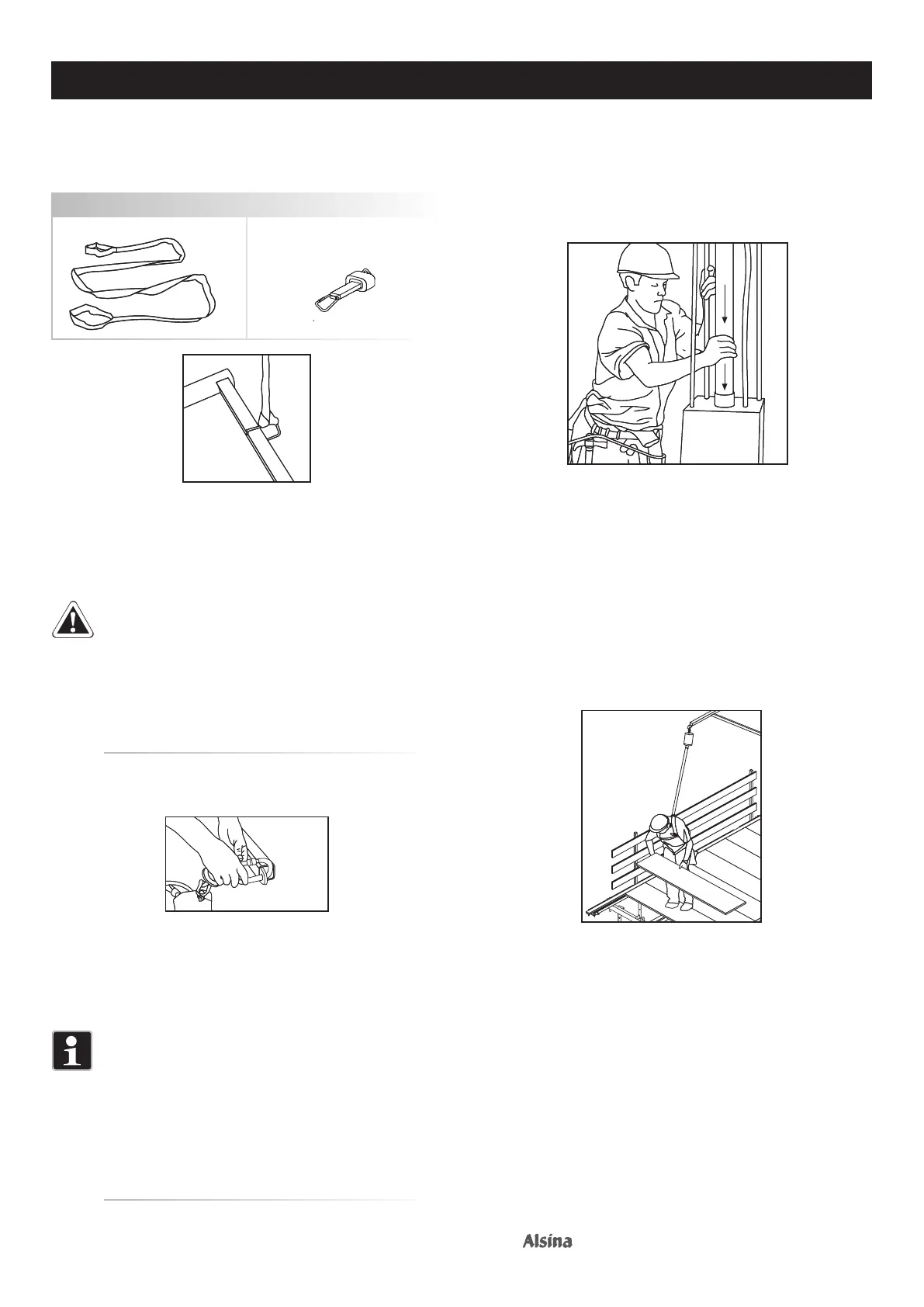 Alsina