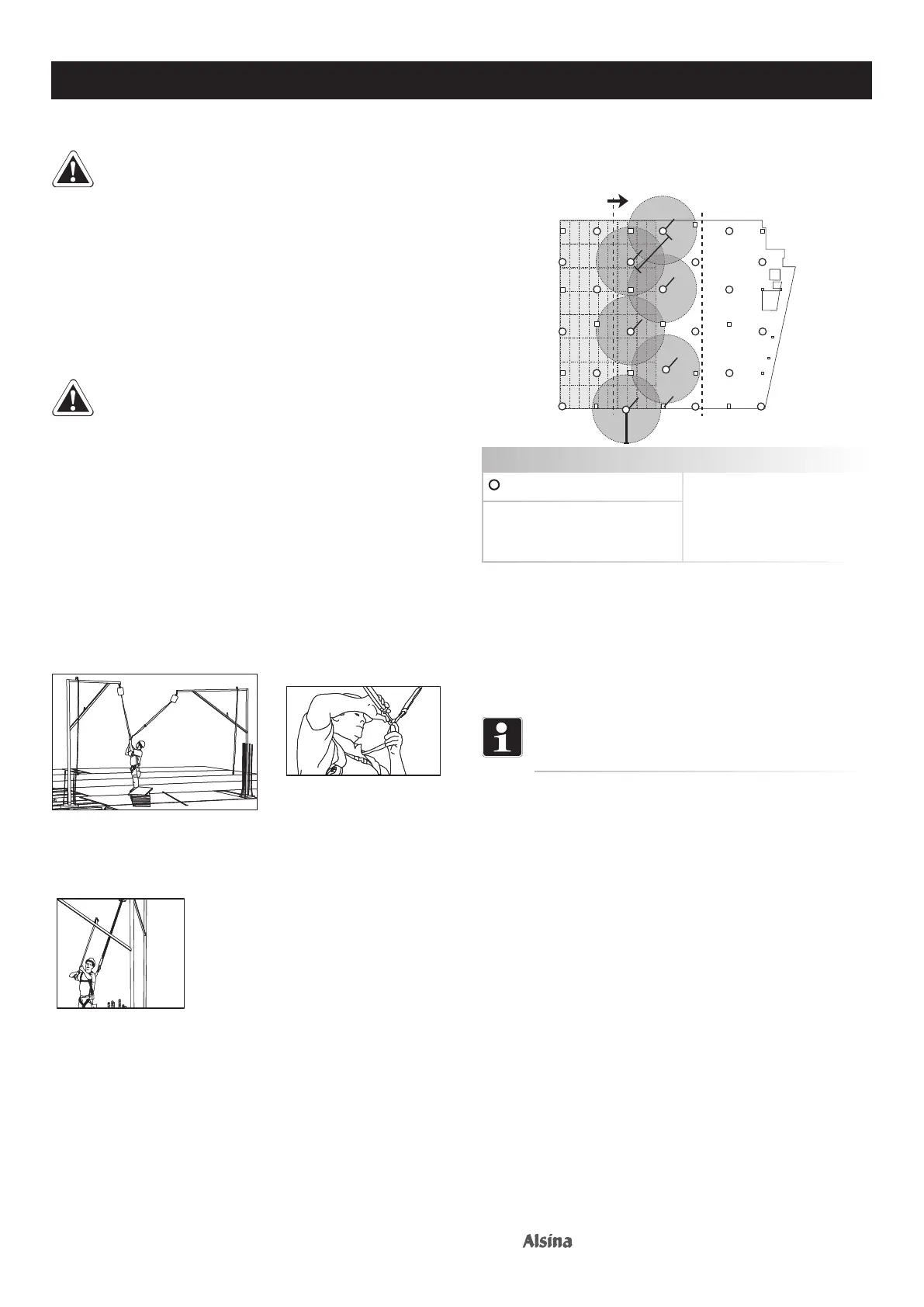 Alsina