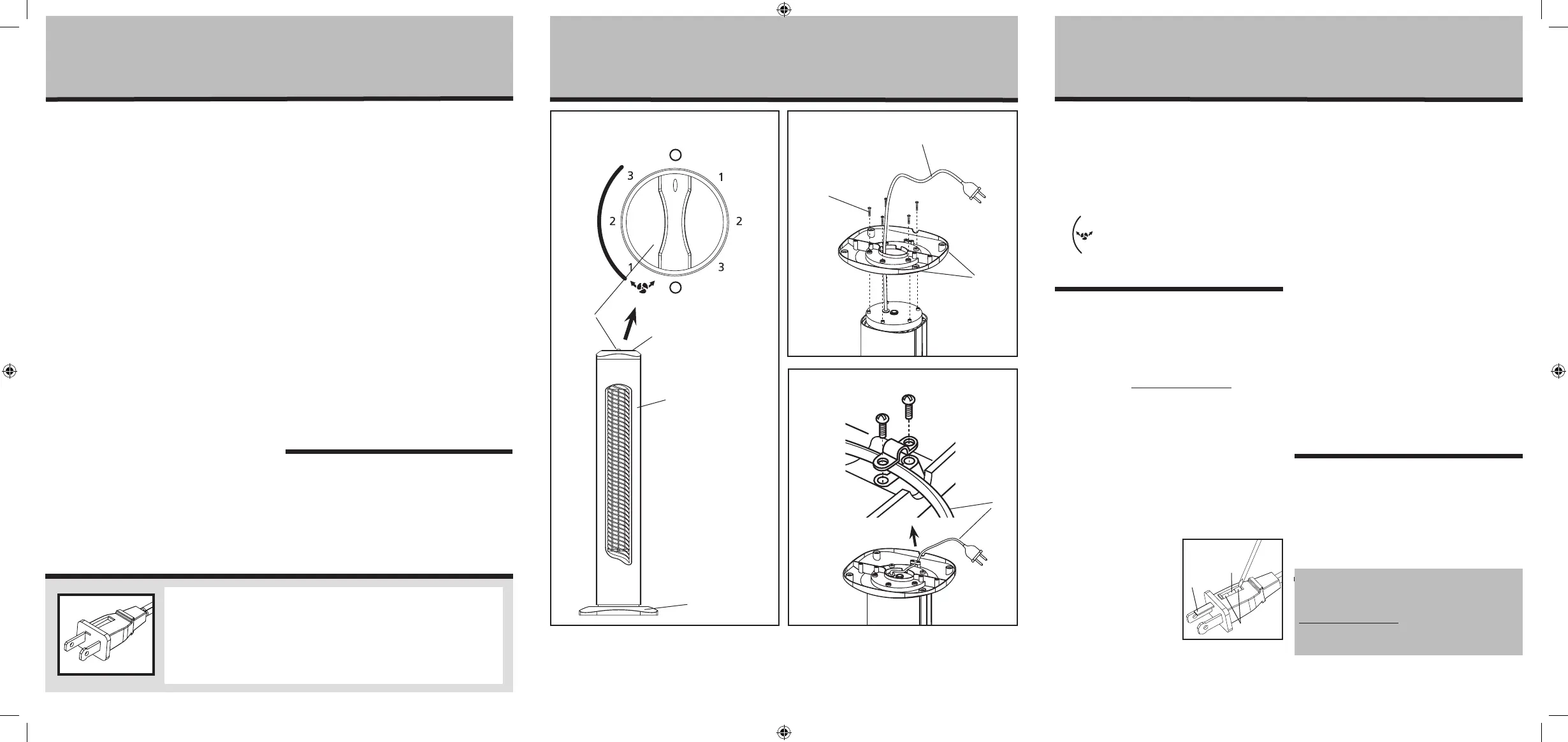 3
1
2
2
1
3