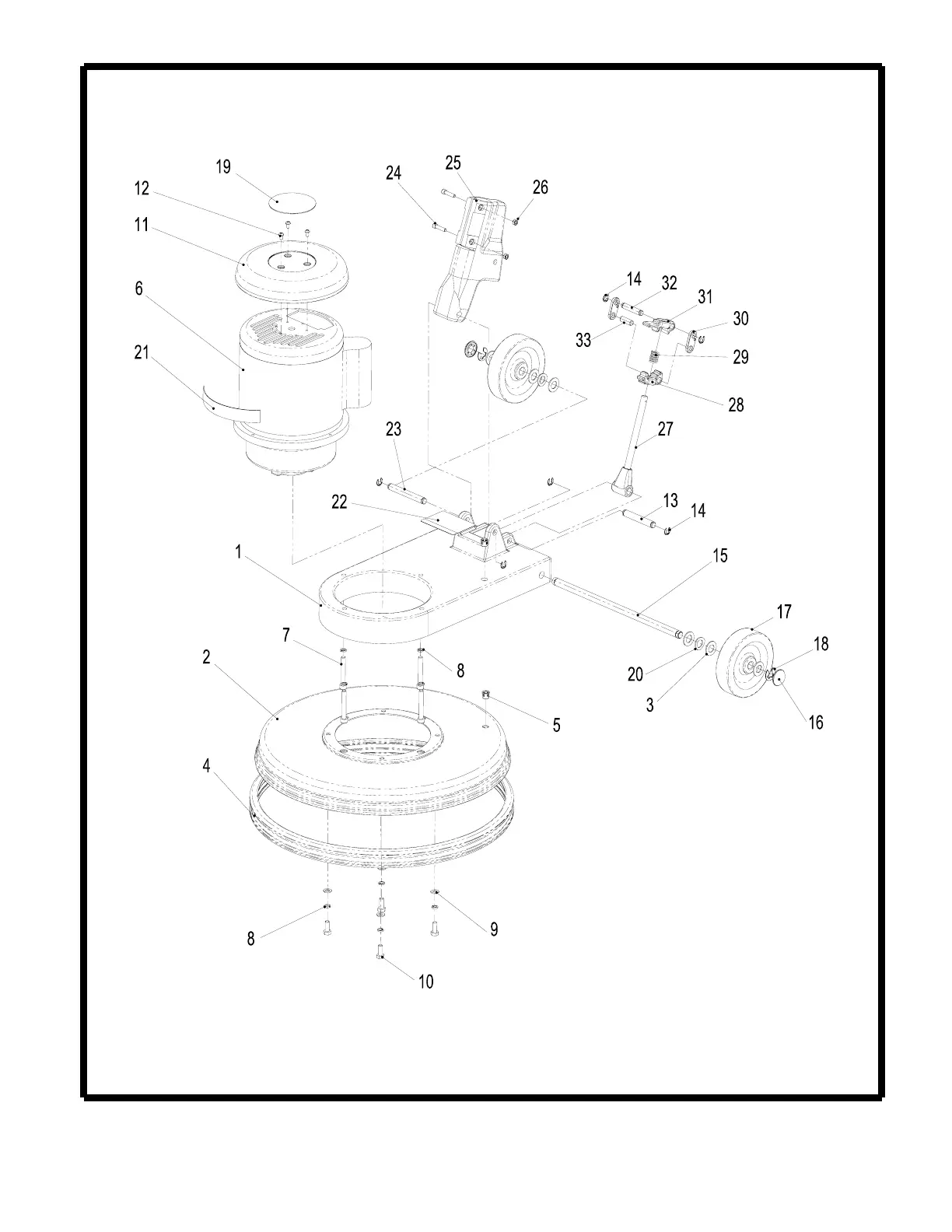 19
12
11
6
21
24
25
26
14
32
31
30
33
29
28
27
23
22
13
14
1
15
17
18
7
8
2
20
3
16
5
4
8
9
10