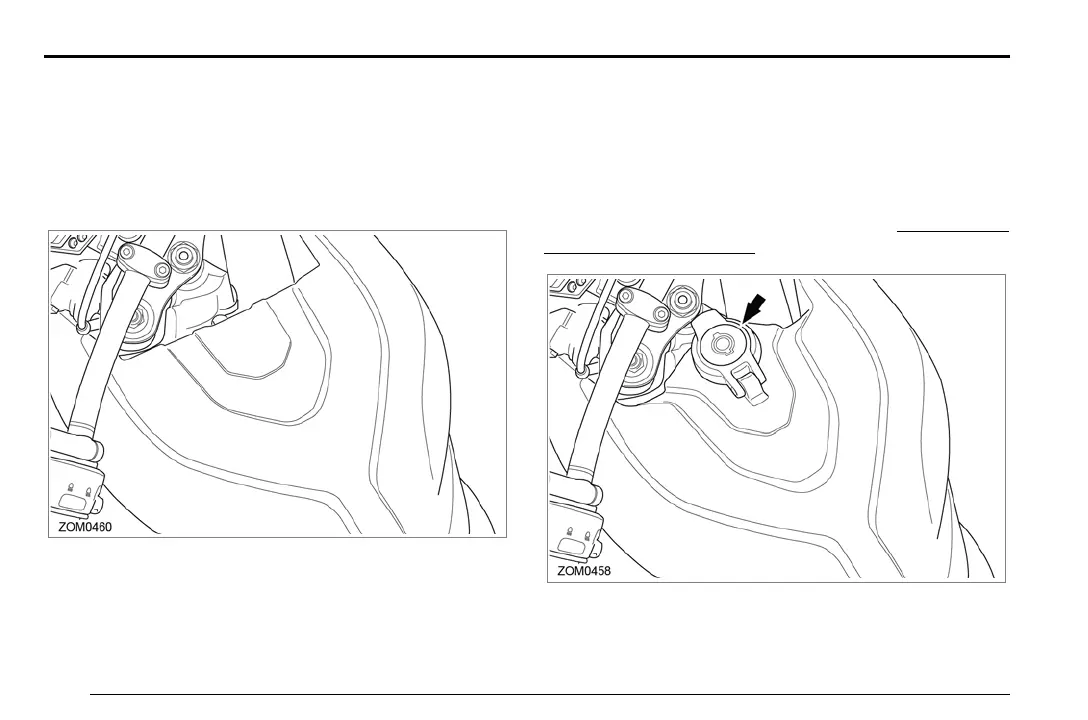 ZOM0460

ZOM0458