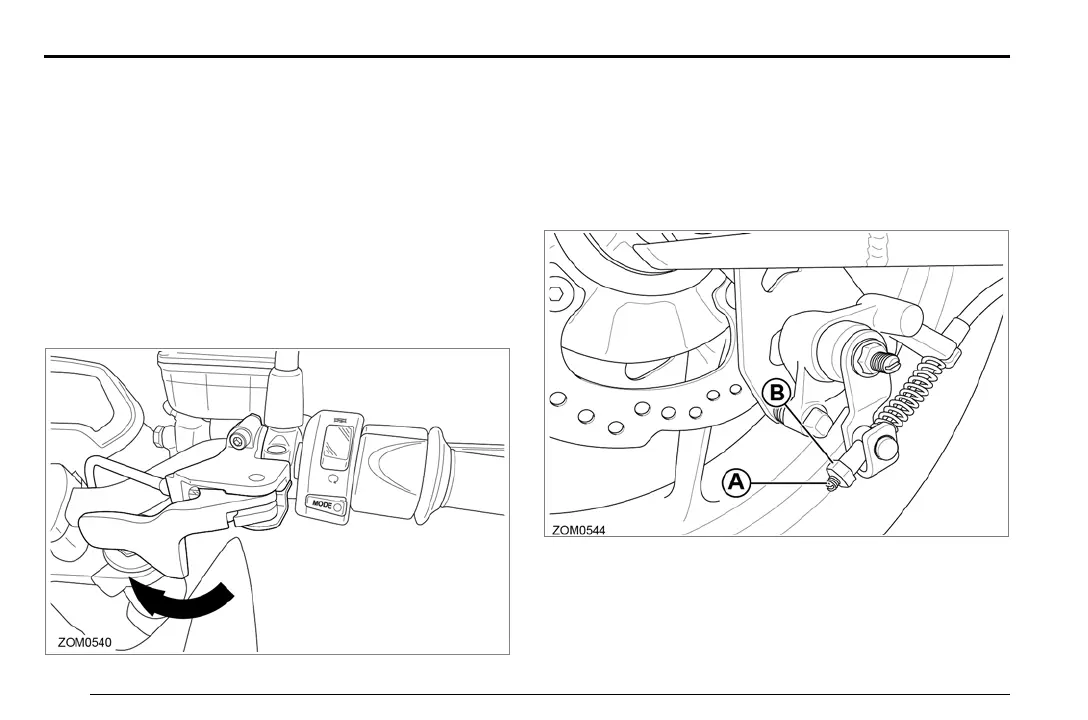 MODE

ZOM0540

B

A

ZOM0544