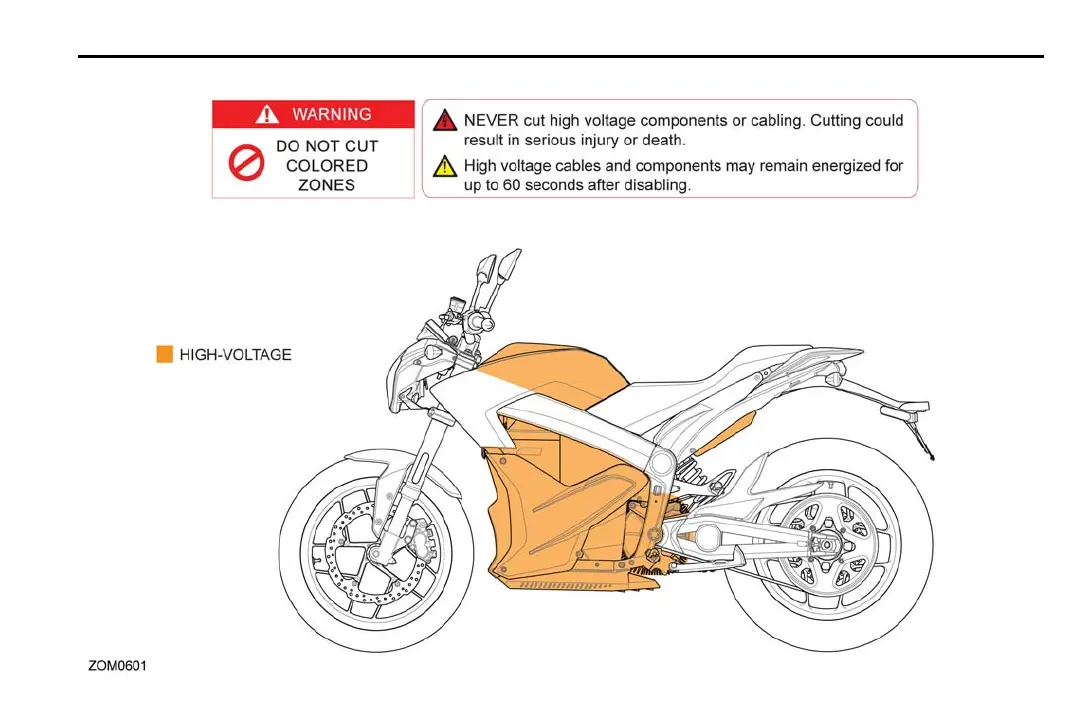 WARNING

DO NOT CUT COLORED ZONES

NEVER cut high voltage components or cabling. Cutting could result in serious injury or death.

High voltage cables and components may remain energized for up to 60 seconds after disabling.

HIGH-VOLTAGE

ZOM0601