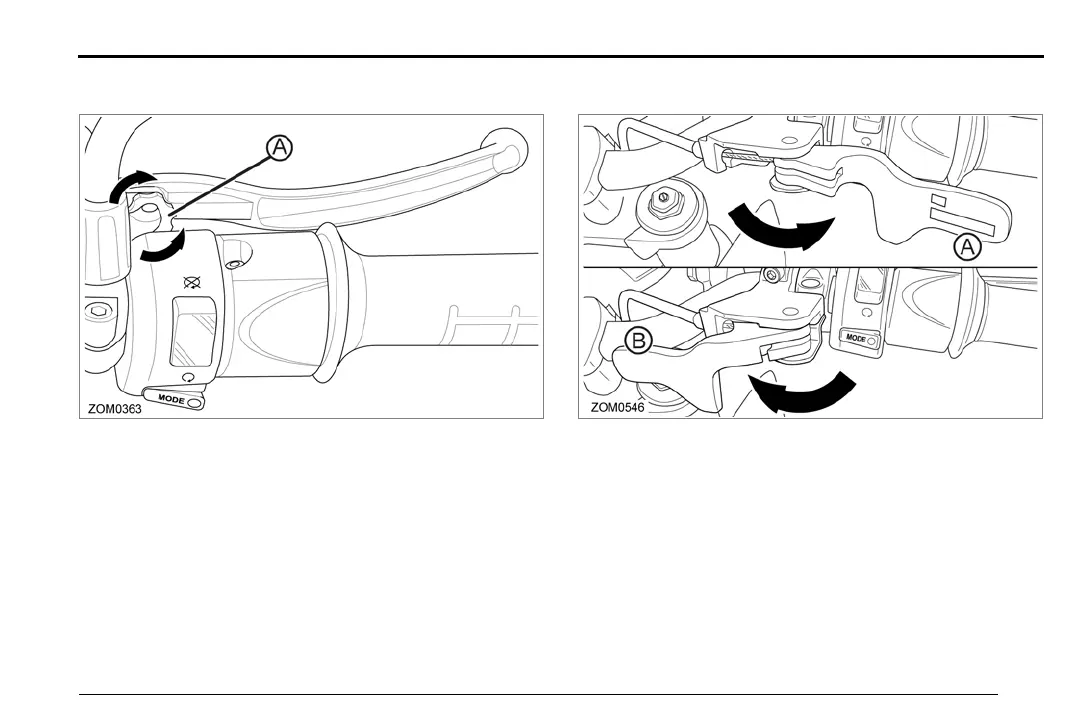 A

MODE

ZOM0363

A

B

MODE

ZOM0546