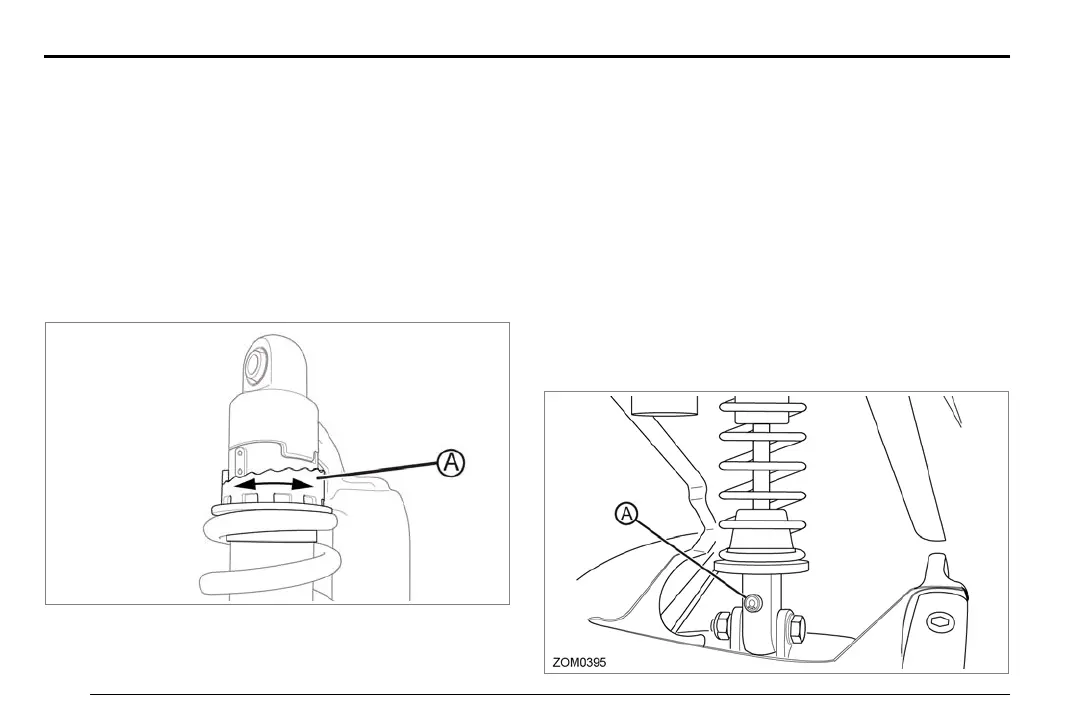 A

A

ZOM0395