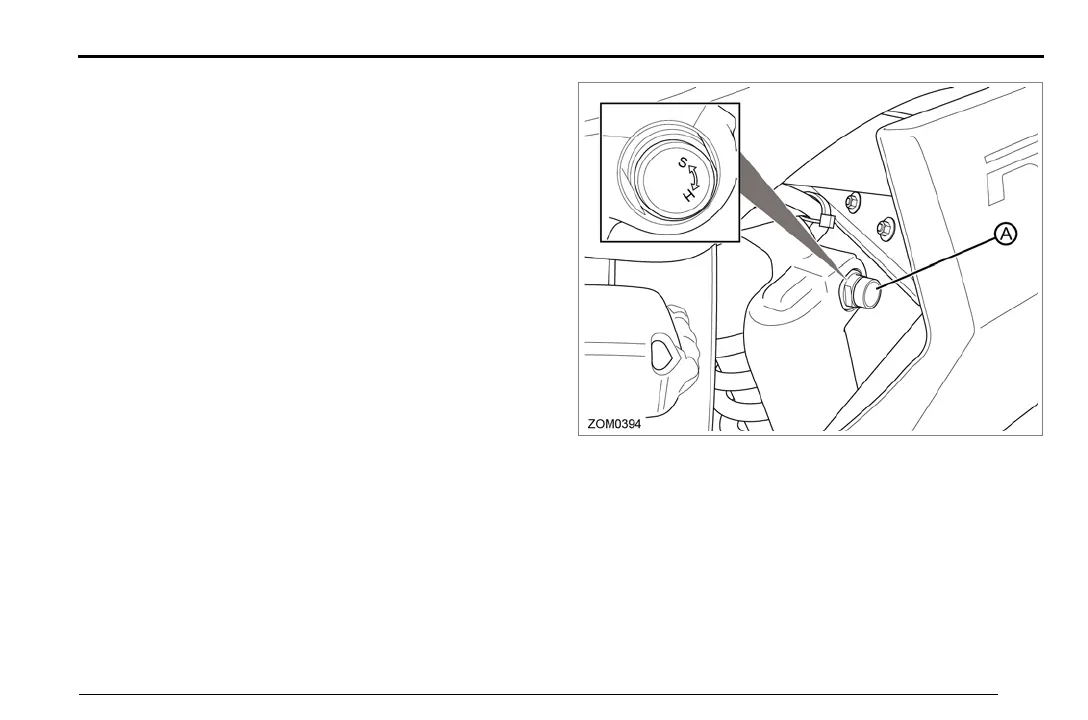 S
H
A
ZOM0394