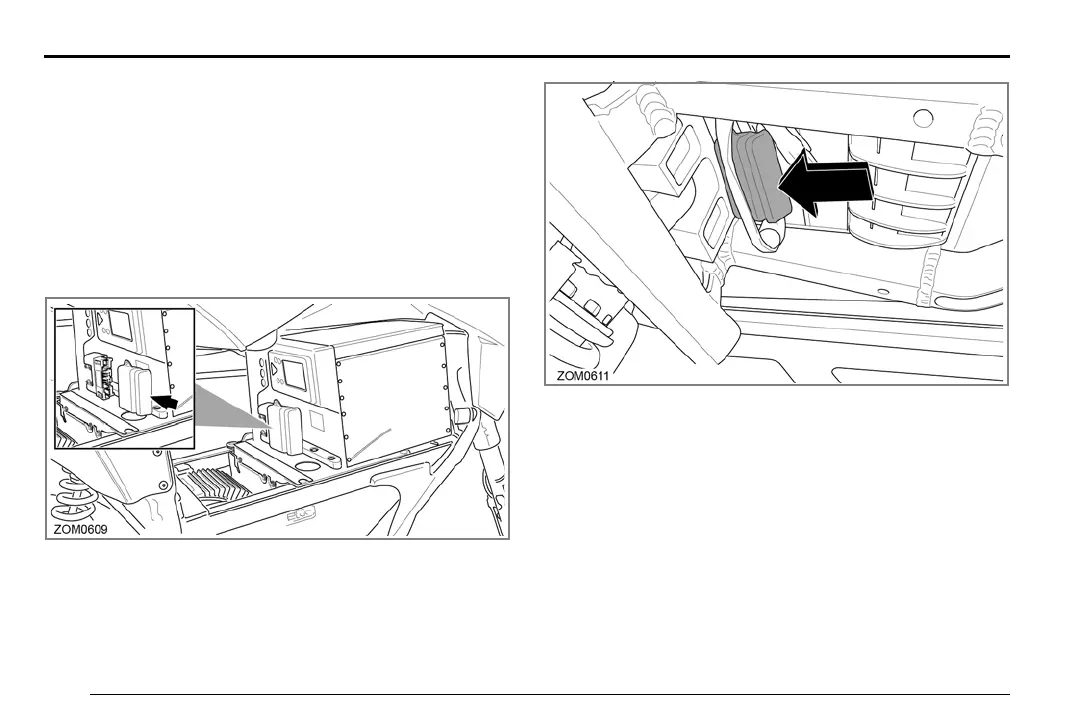 ZOM0609

ZOM0611