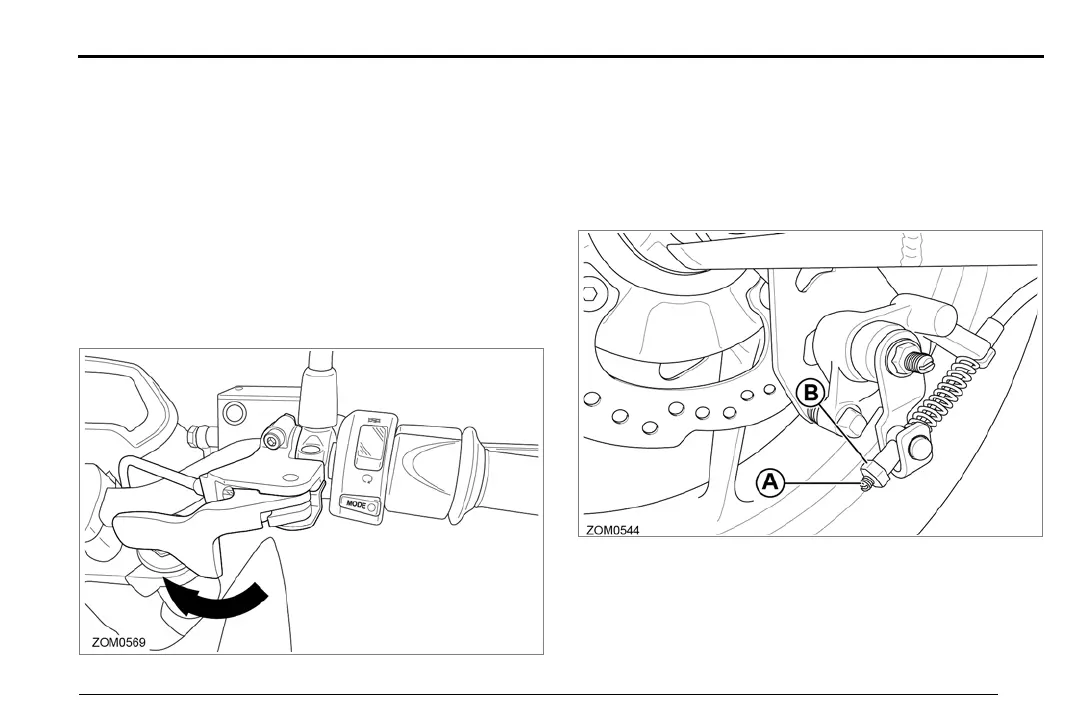 MODE

ZOM0569

B

A

ZOM0544