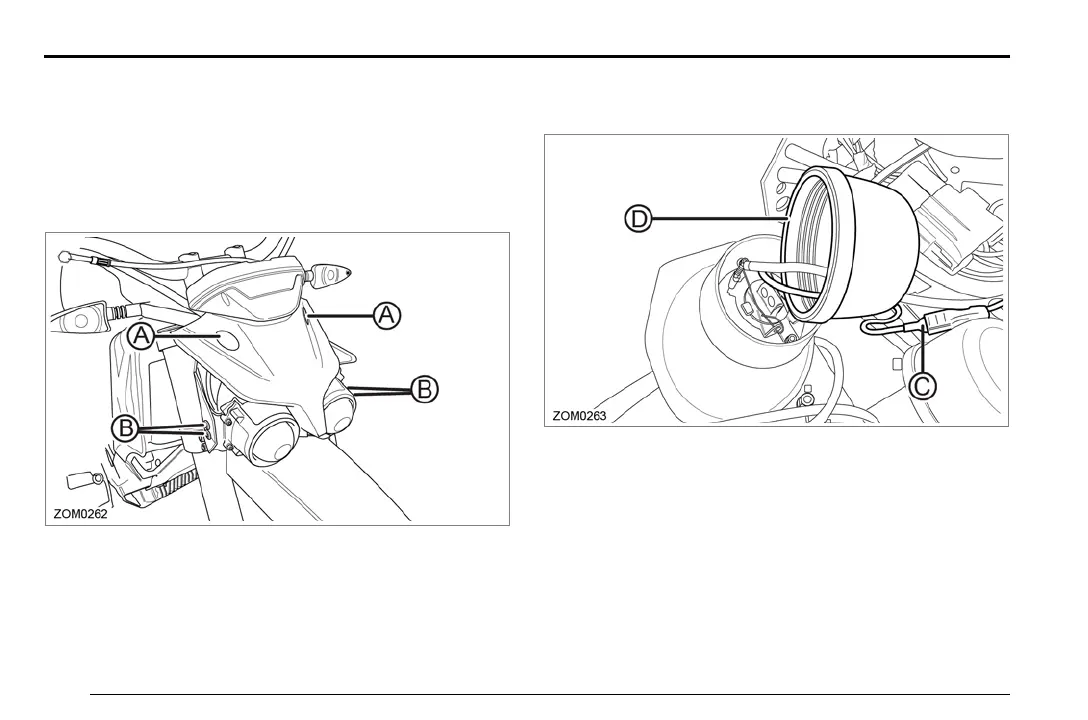 A
A
B
B
ZOM0262

D
C
ZOM0263