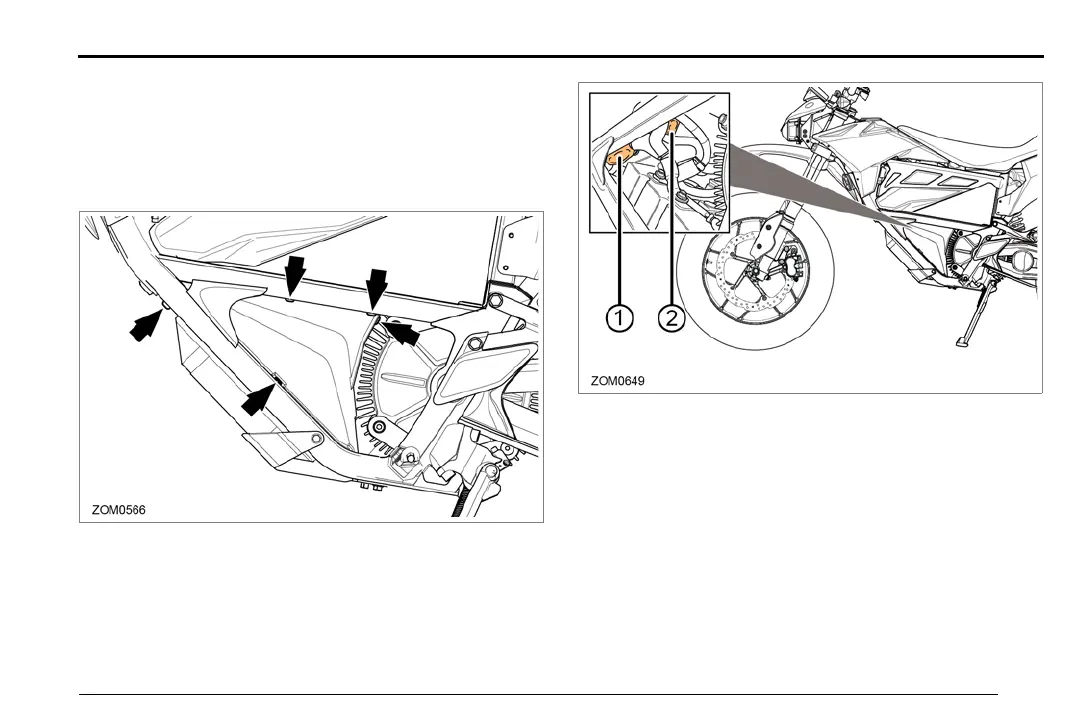 ZOM0566

1
2
ZOM0649