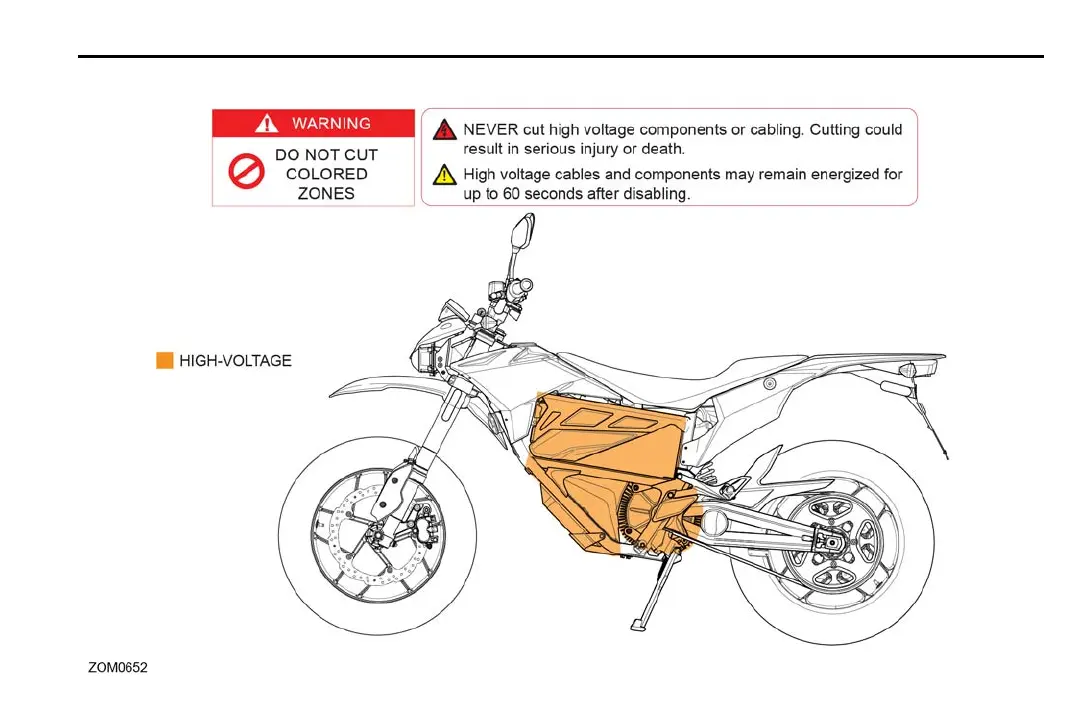 WARNING

DO NOT CUT COLORED ZONES

NEVER cut high voltage components or cabling. Cutting could result in serious injury or death.

High voltage cables and components may remain energized for up to 60 seconds after disabling.

HIGH-VOLTAGE

ZOM0652