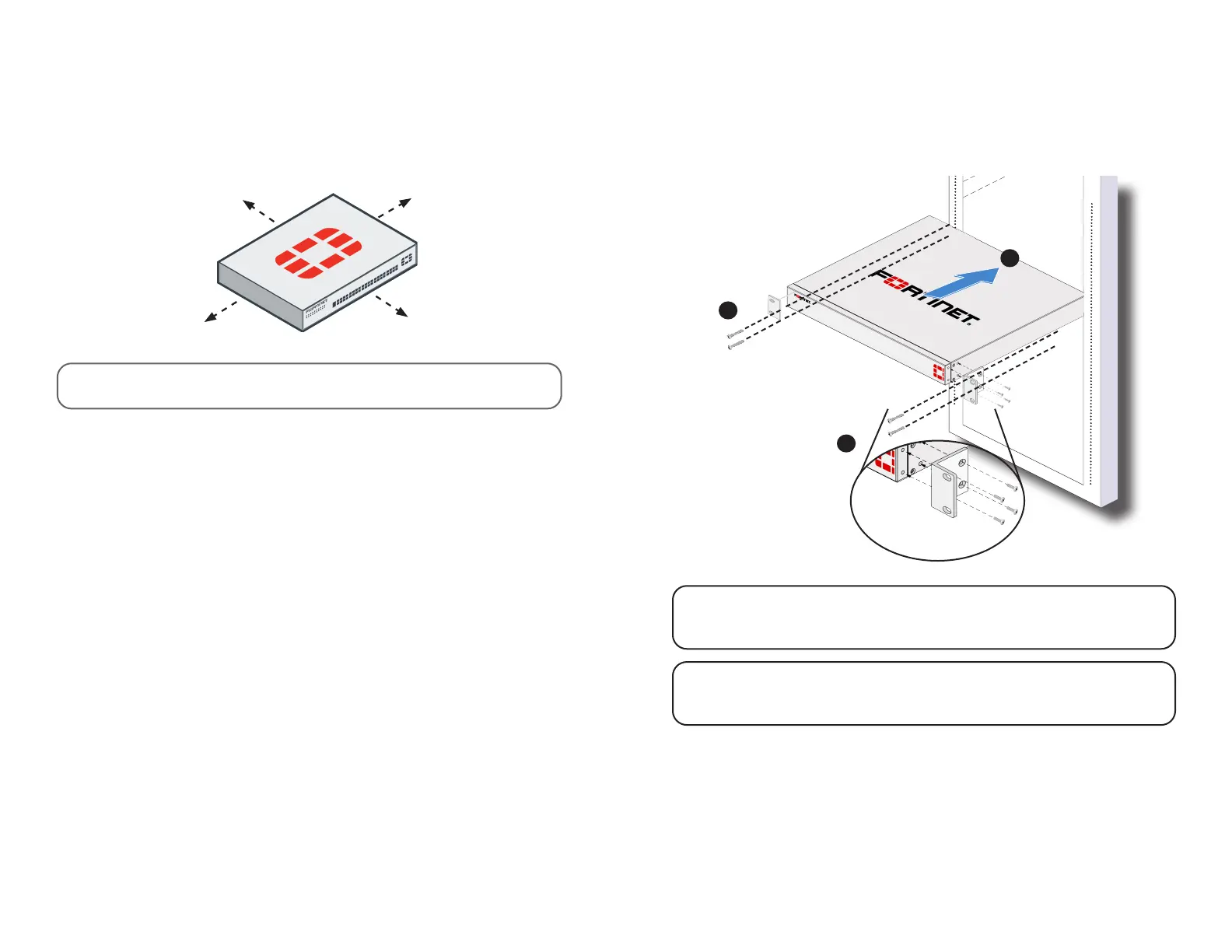 FORTINET.