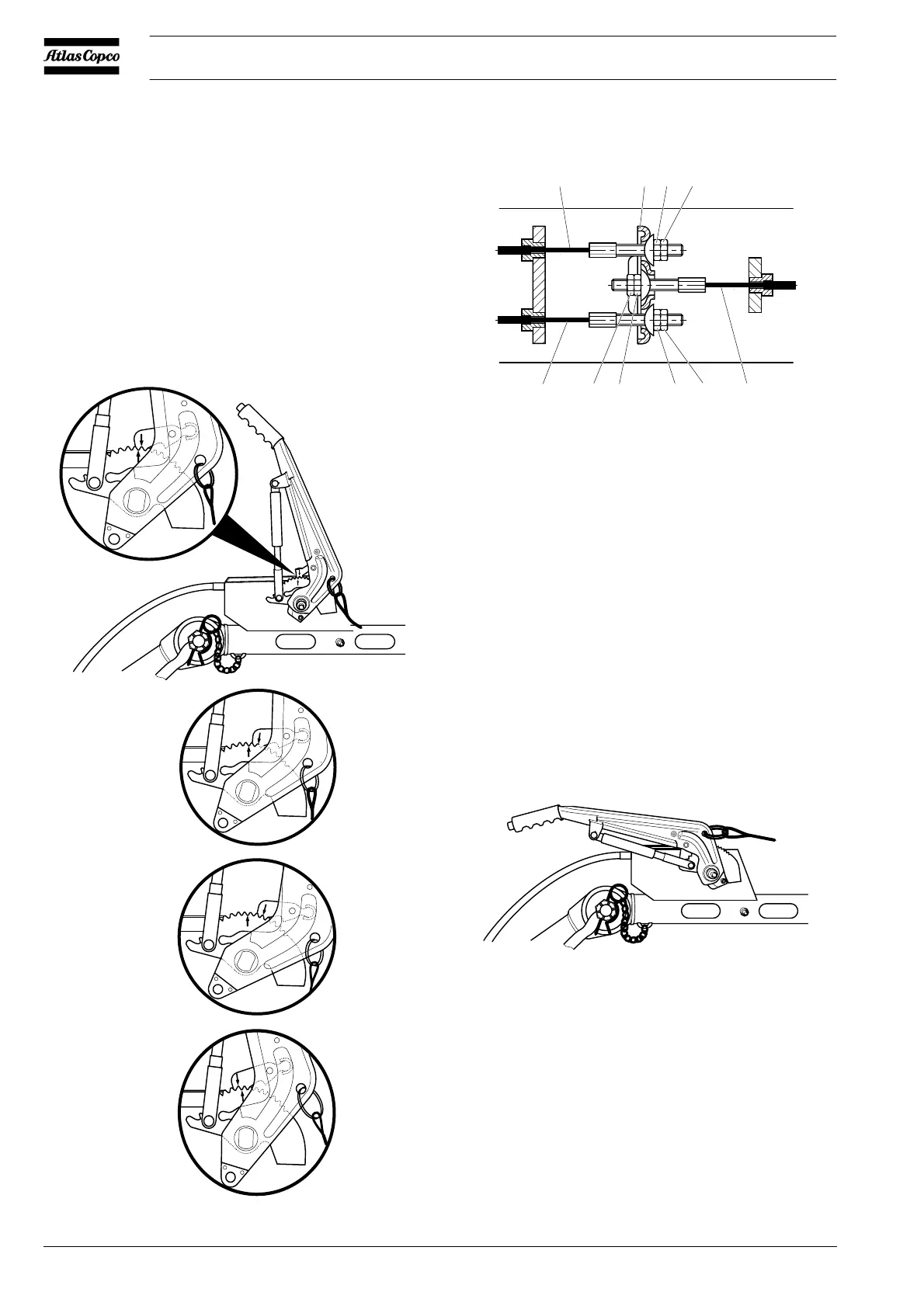 Atlas Copco