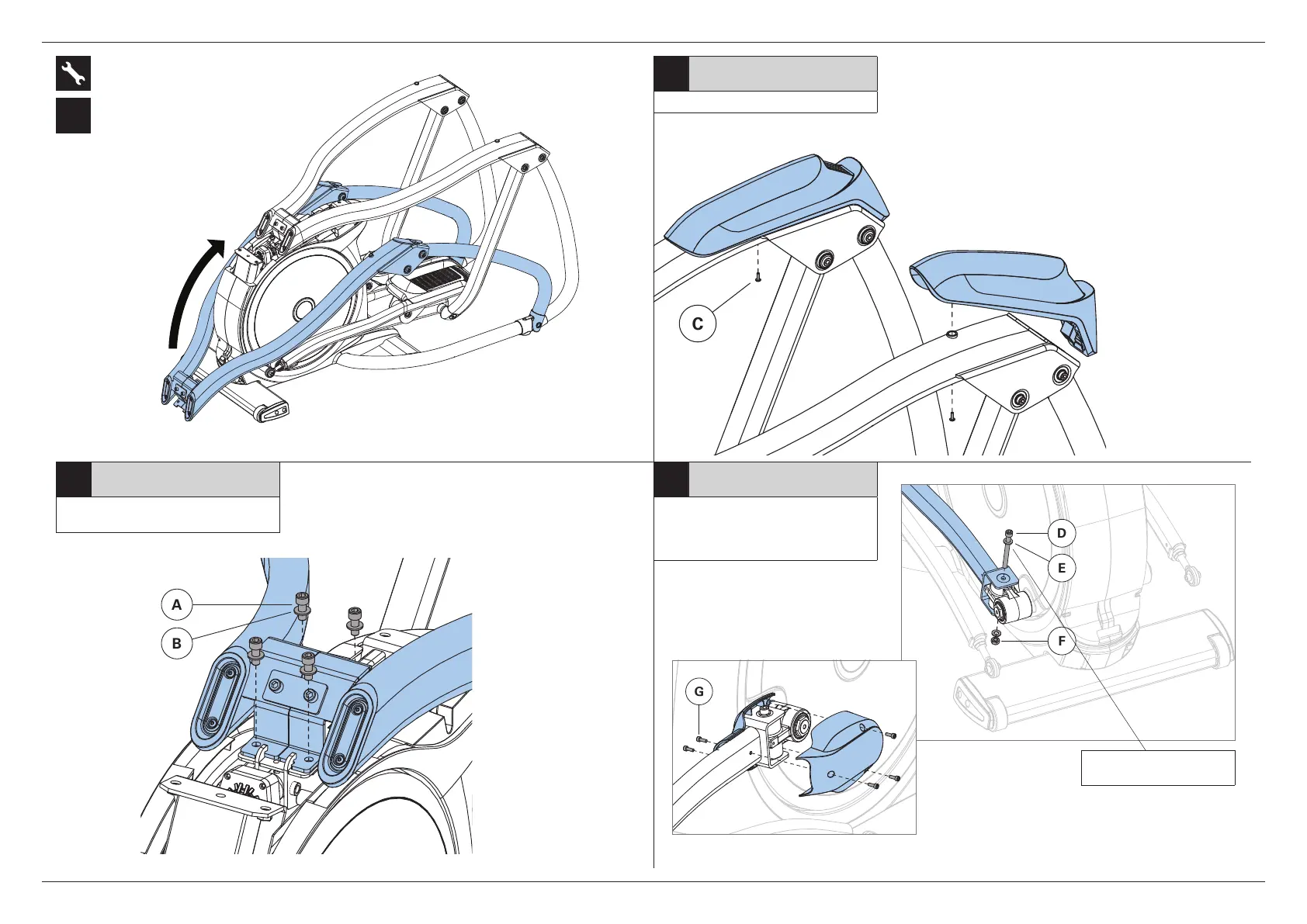 C

A

B

D

E

F

G