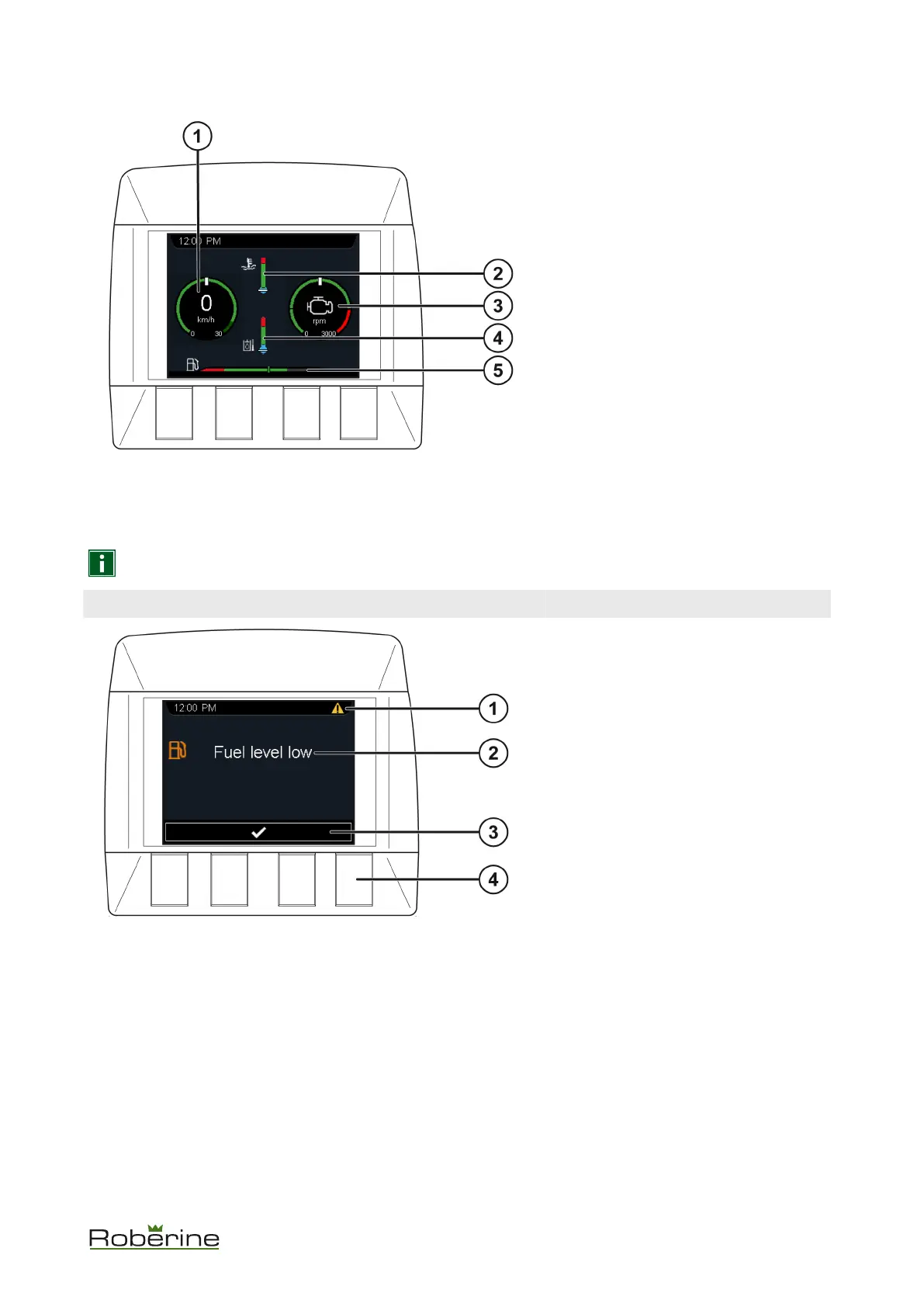 1

12:00 PM

0
km/h
0 30

rpm
0 3000

2
3
4
5

12:00 PM

Fuel level low

1
2
3
4

Roberine