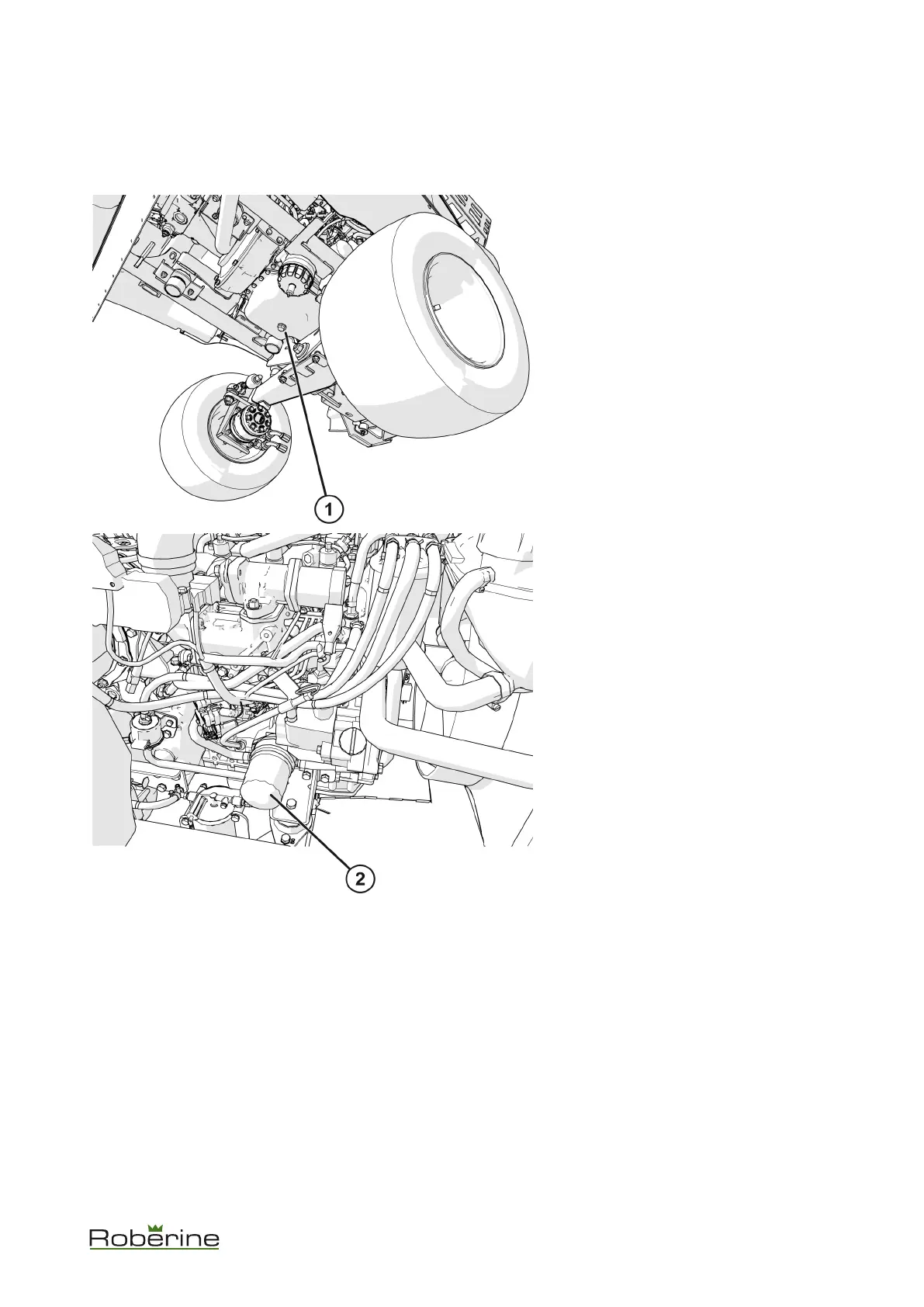 1

2

Roberine