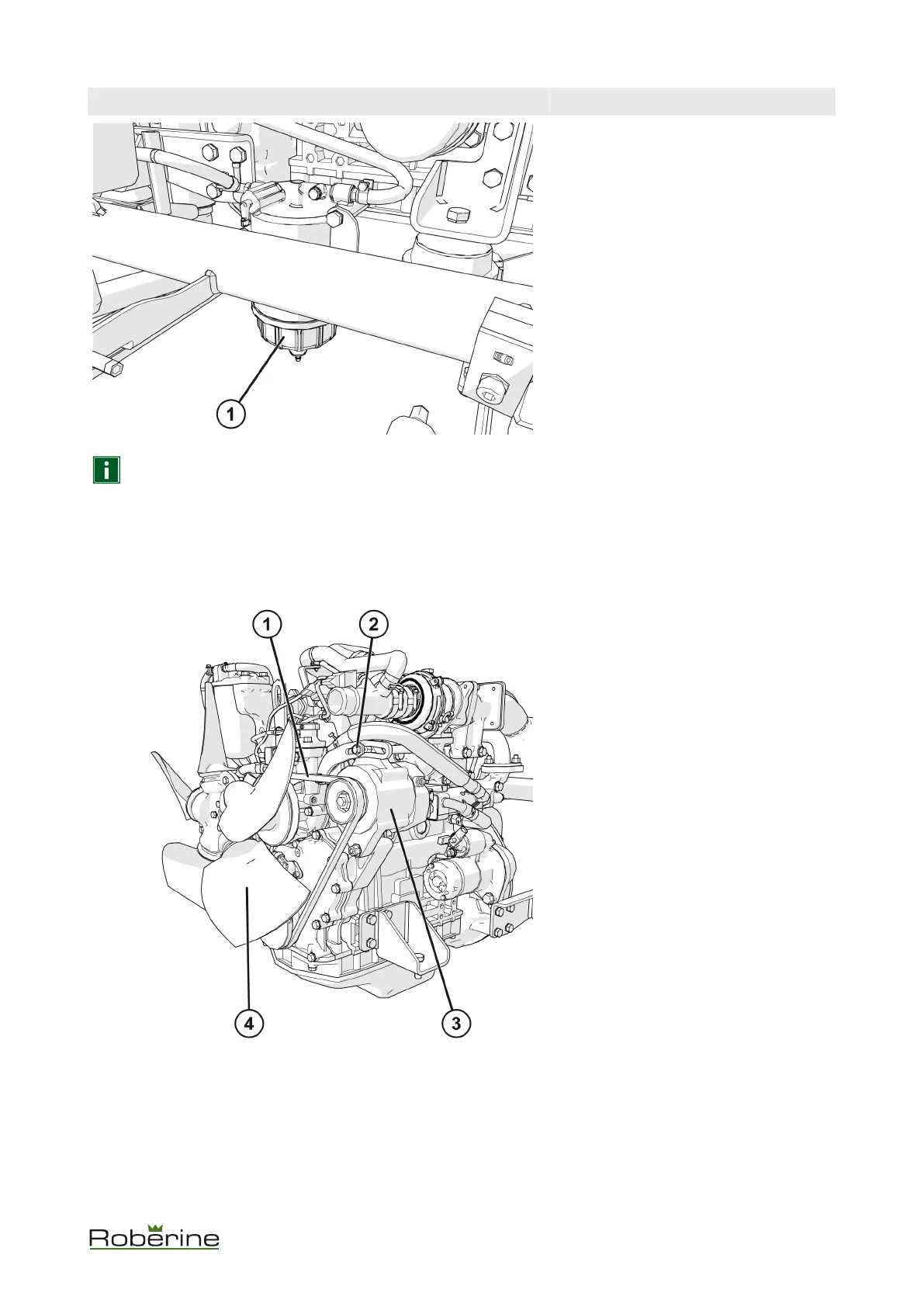 1

i

1
2
4
3

Roberine