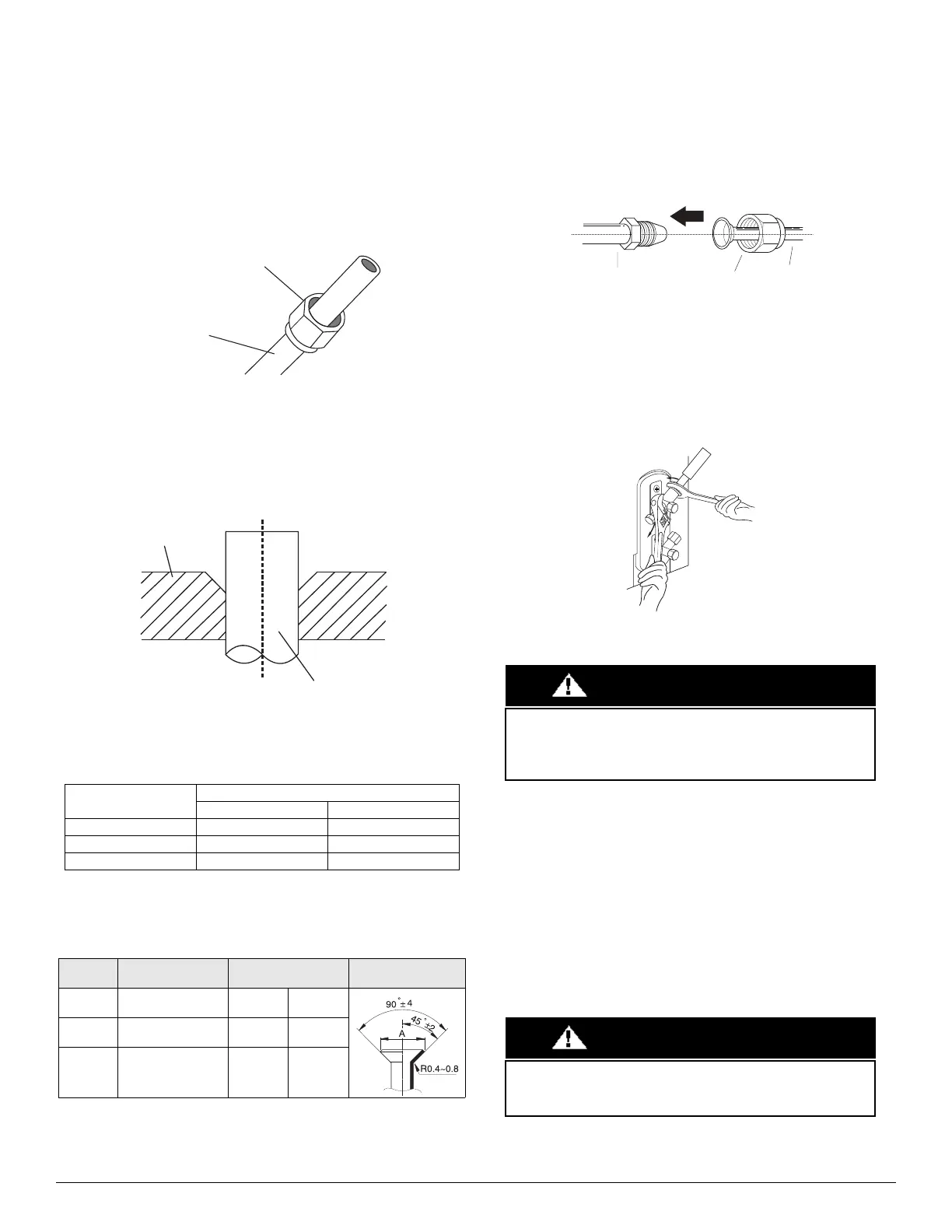 $90^\circ \pm 4$
$45^\circ \pm 2$
A
R0.4~0.8