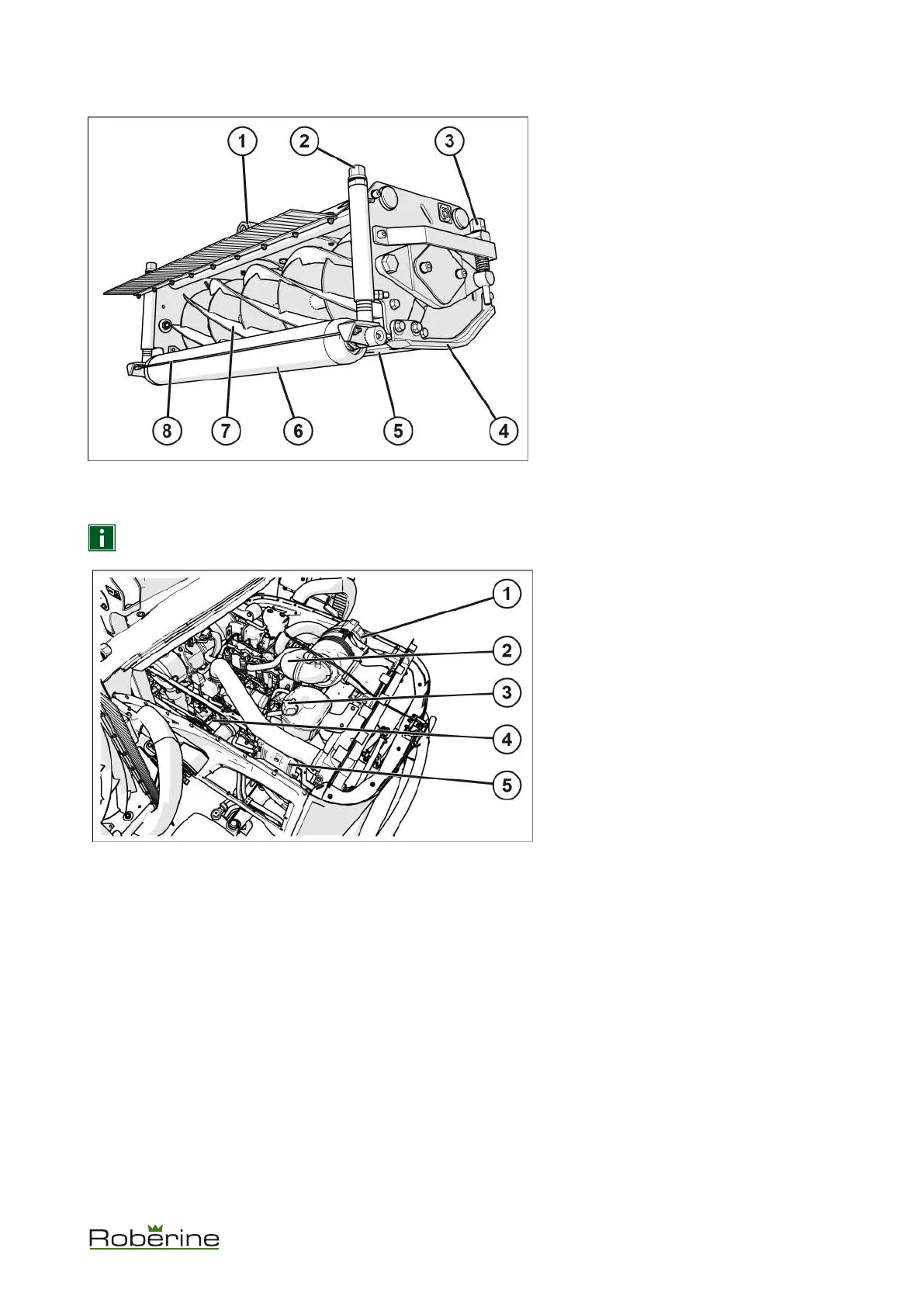 1
2
3
8
7
6
5
4

i

1
2
3
4
5

Roberine