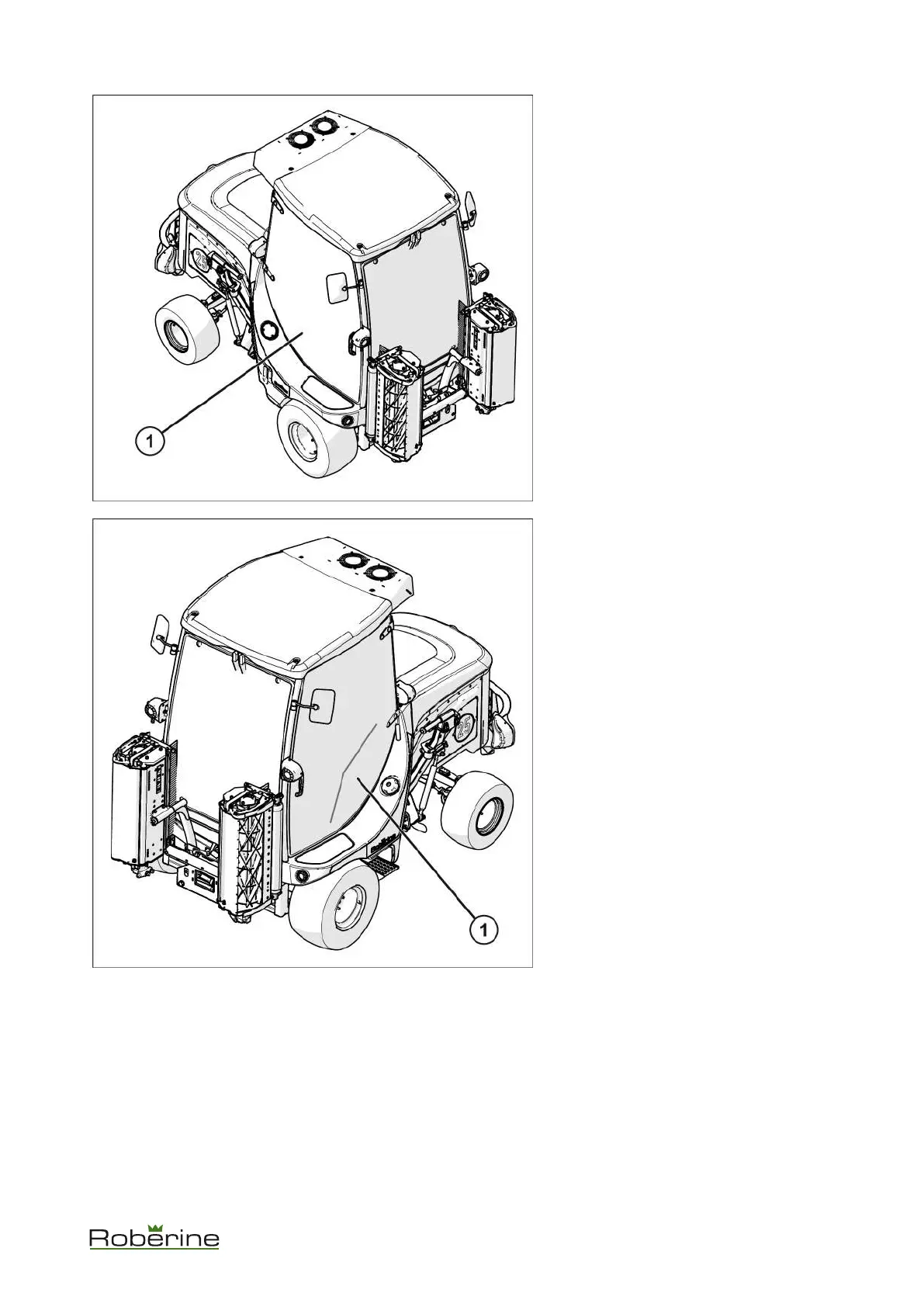 25

1

25

1

Roberine