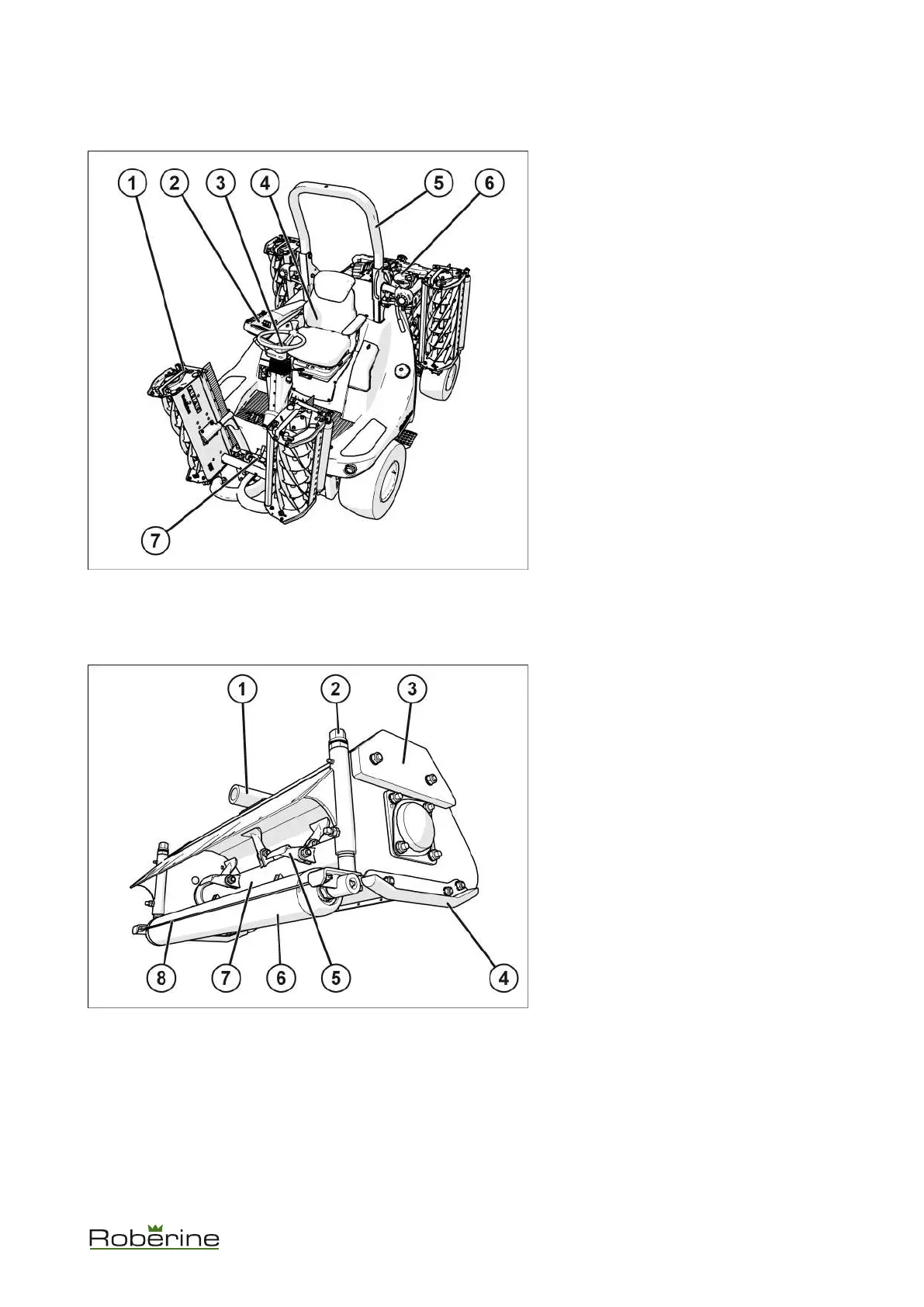 1 2 3 4 5 6

7

1 2 3

8 7 6 5 4

Roberine