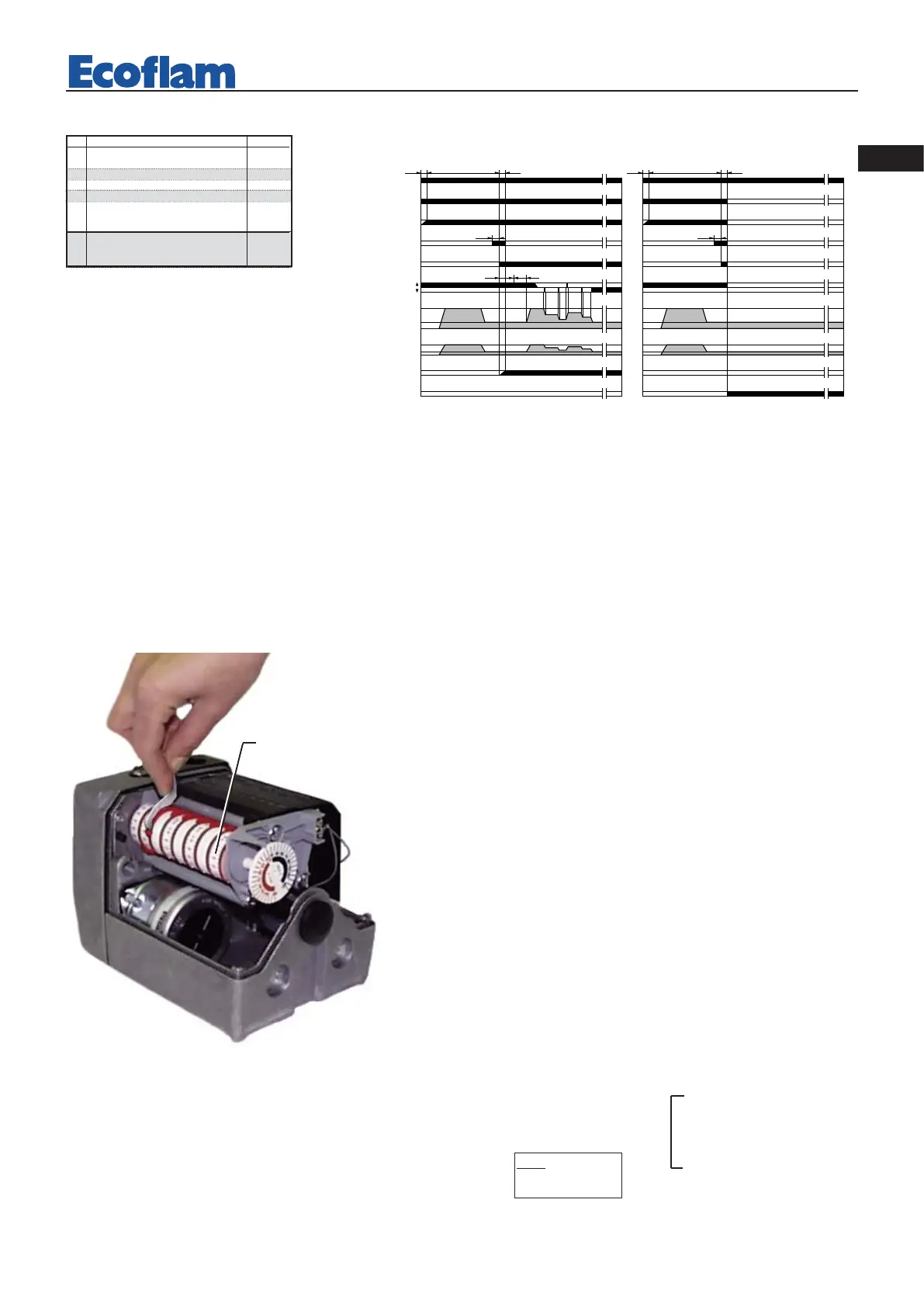 Ecoflam