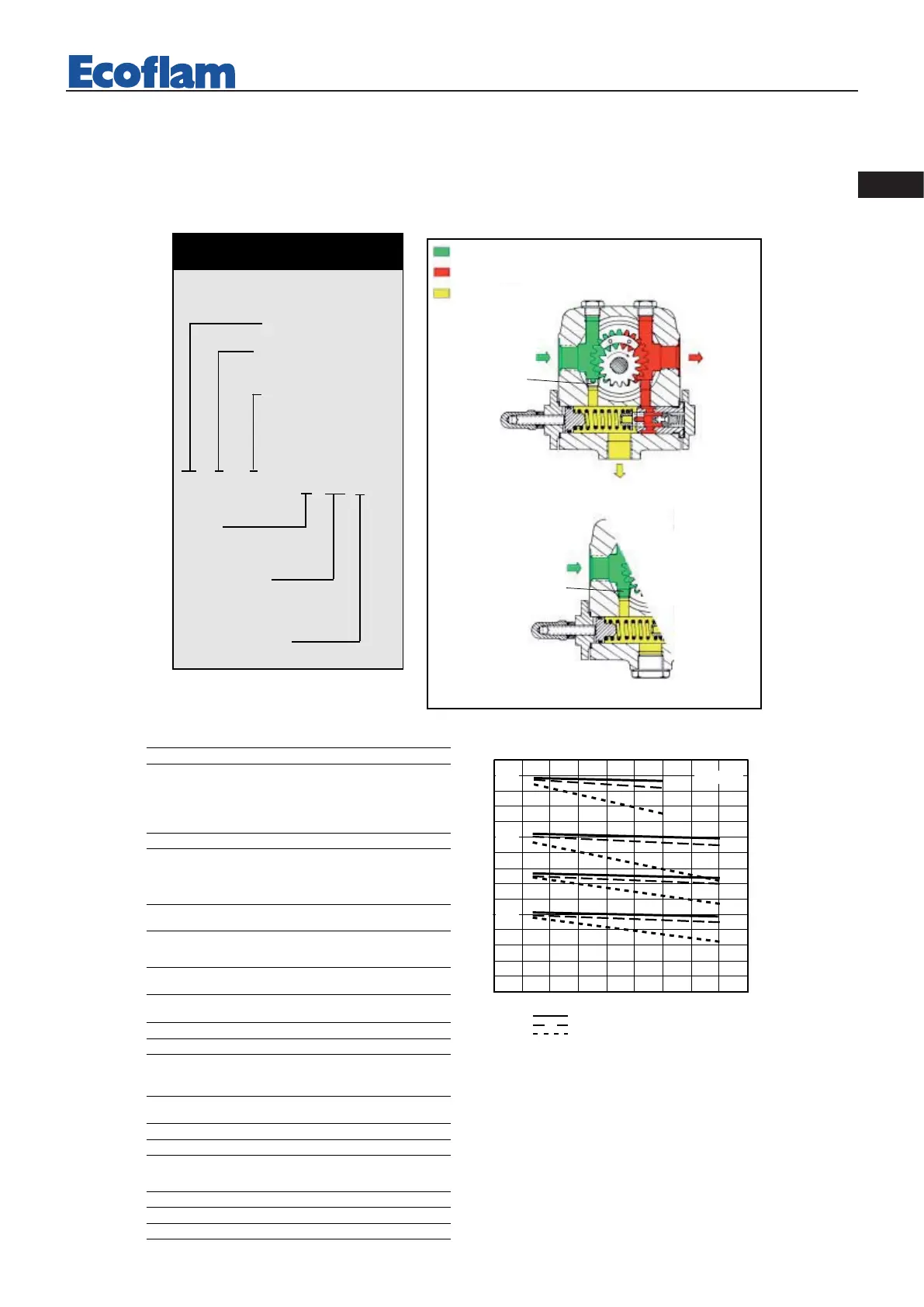 Ecoflam