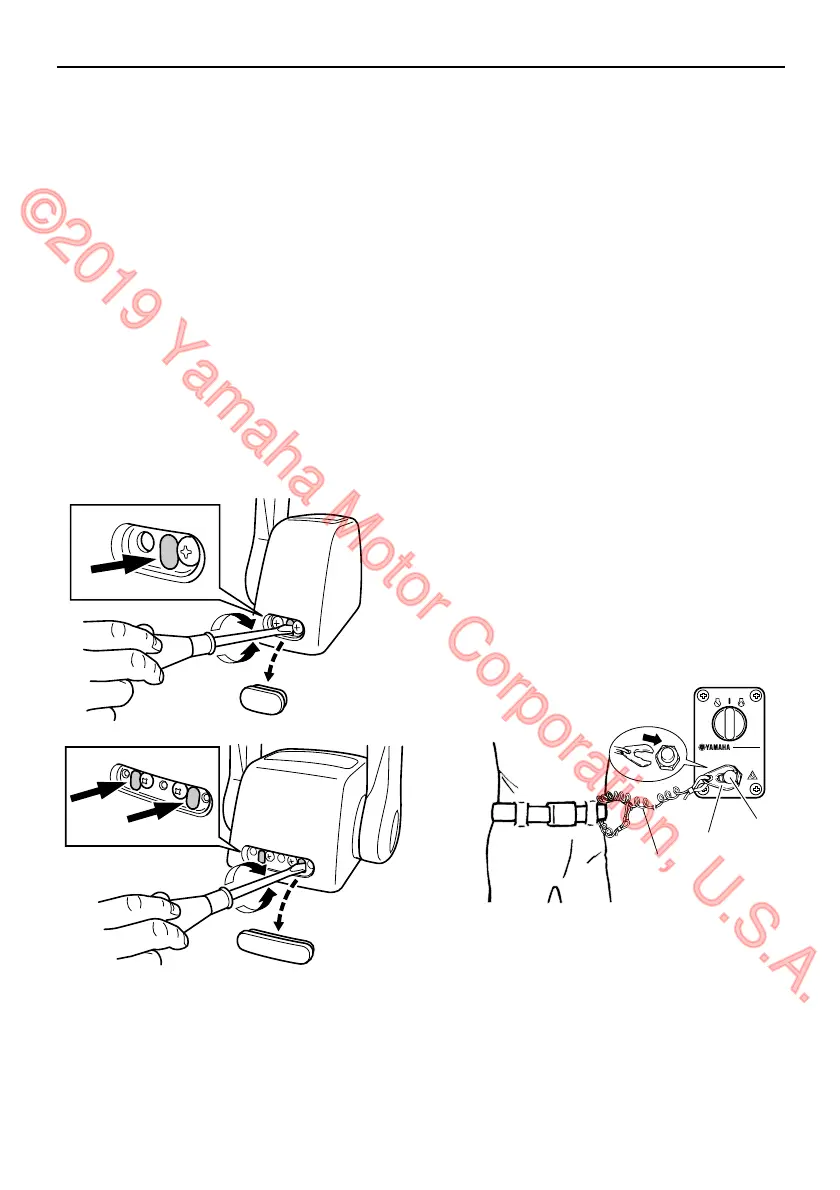 ©2019 Yamaha Motor Corporation, U.S.A.

YAMAHA