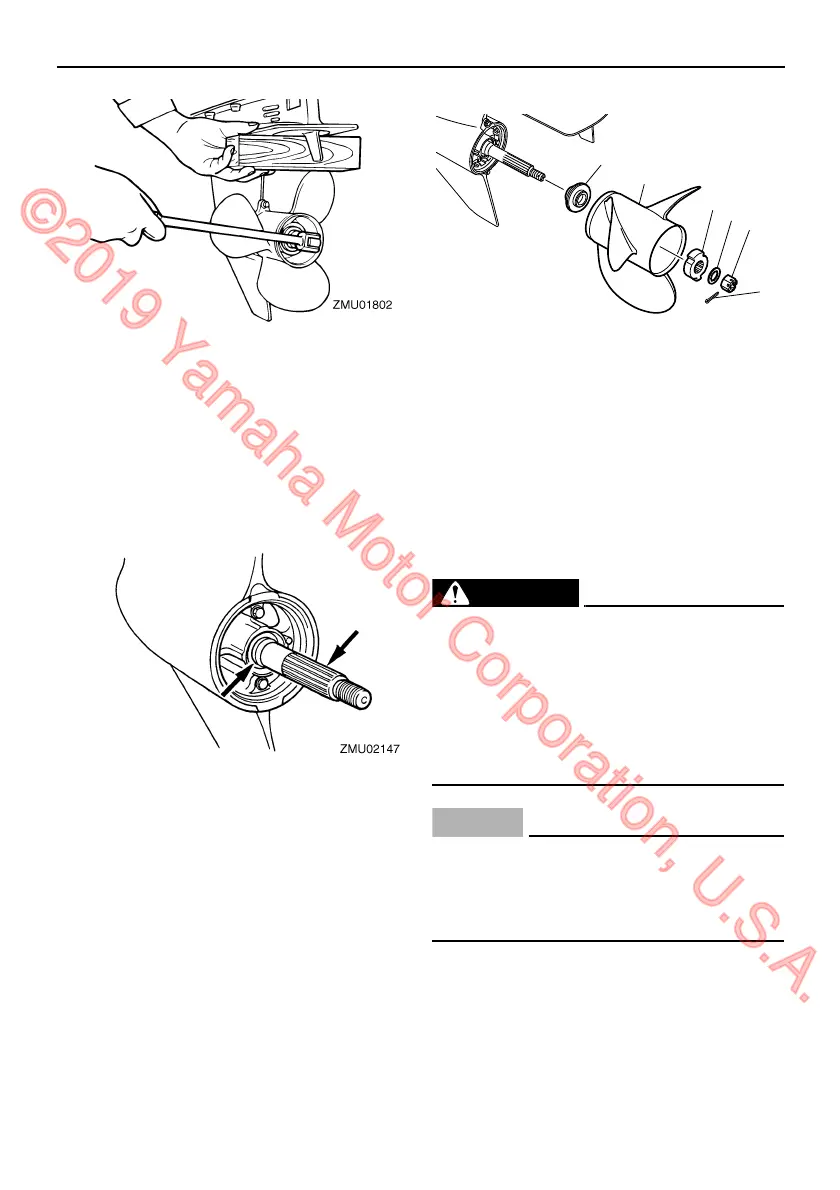 ZMU01802

ZMU02147

©2019 Yamaha Motor Corporation, U.S.A.