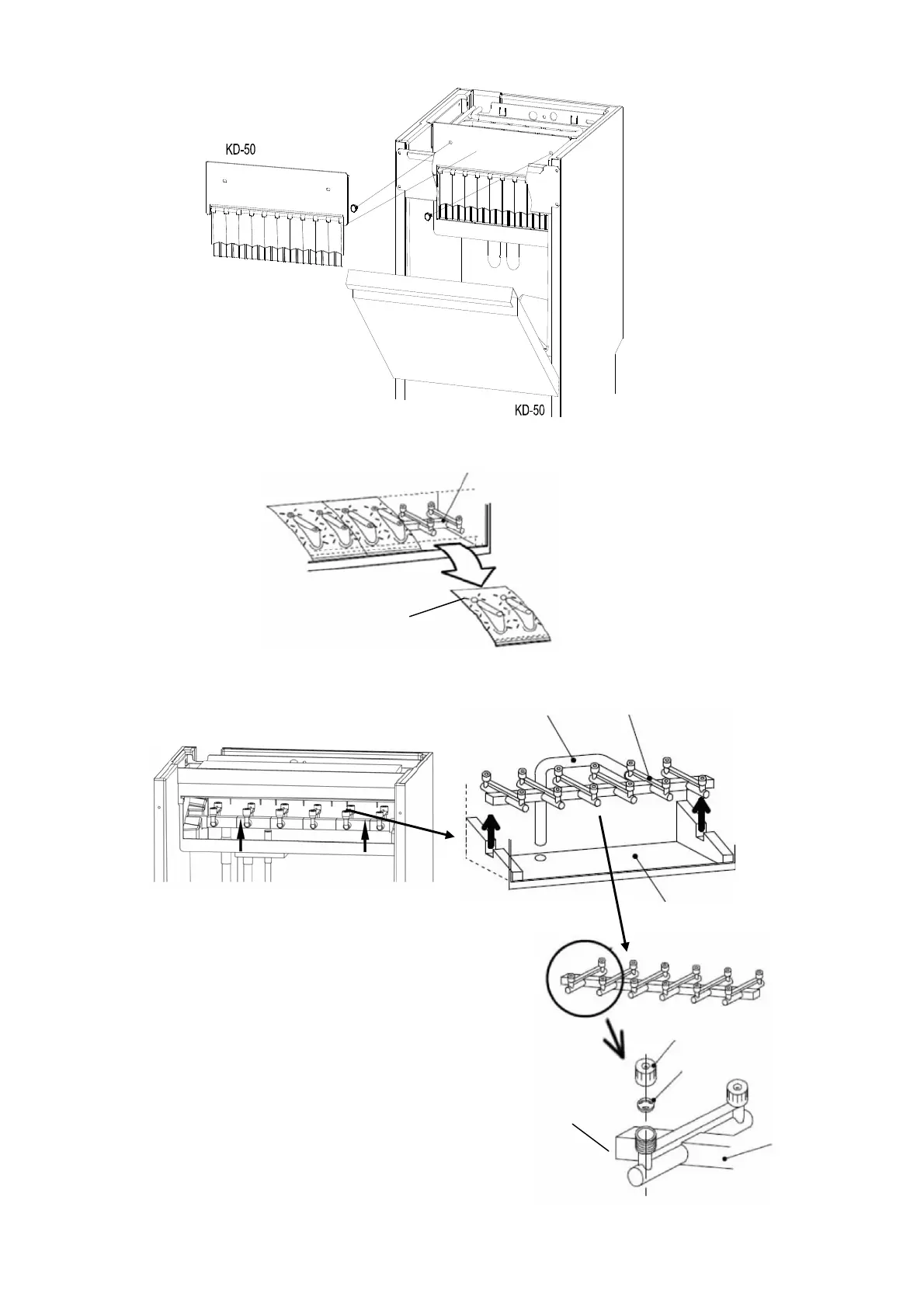 KD-50

KD-50