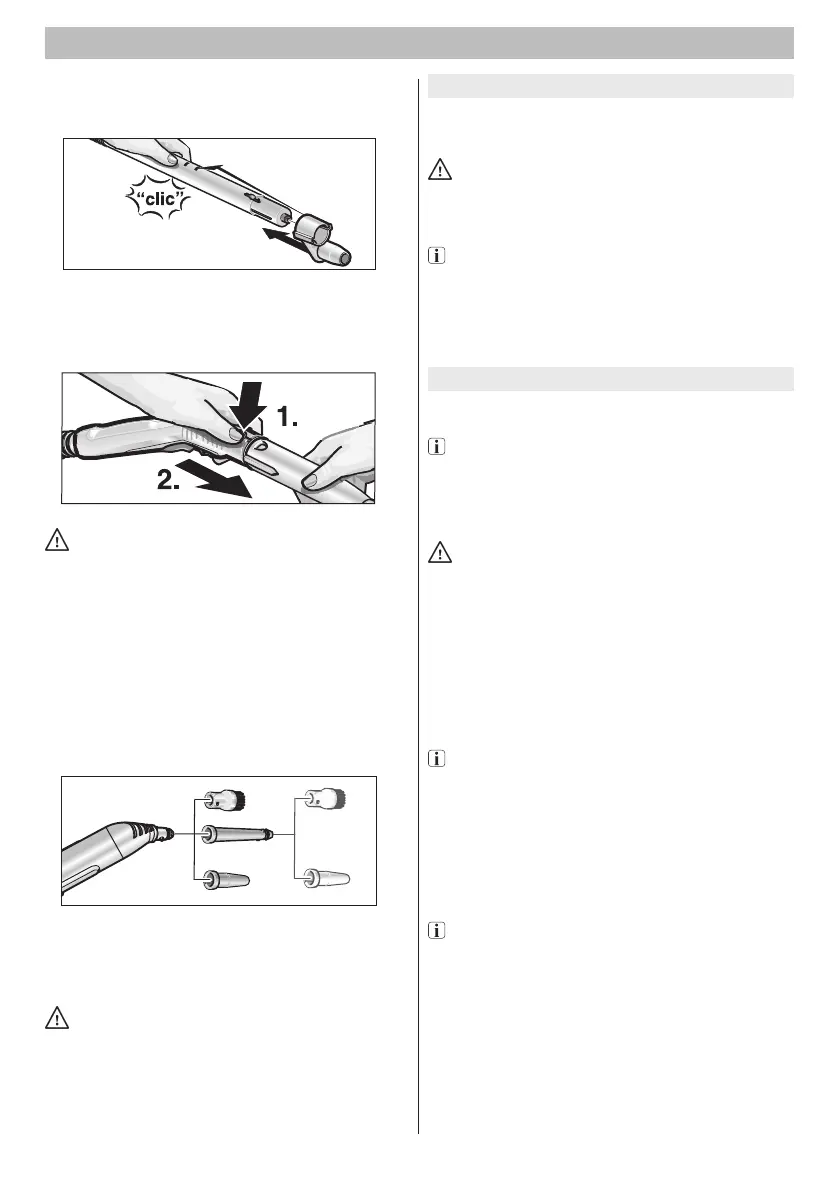 "clic"

1.

2.