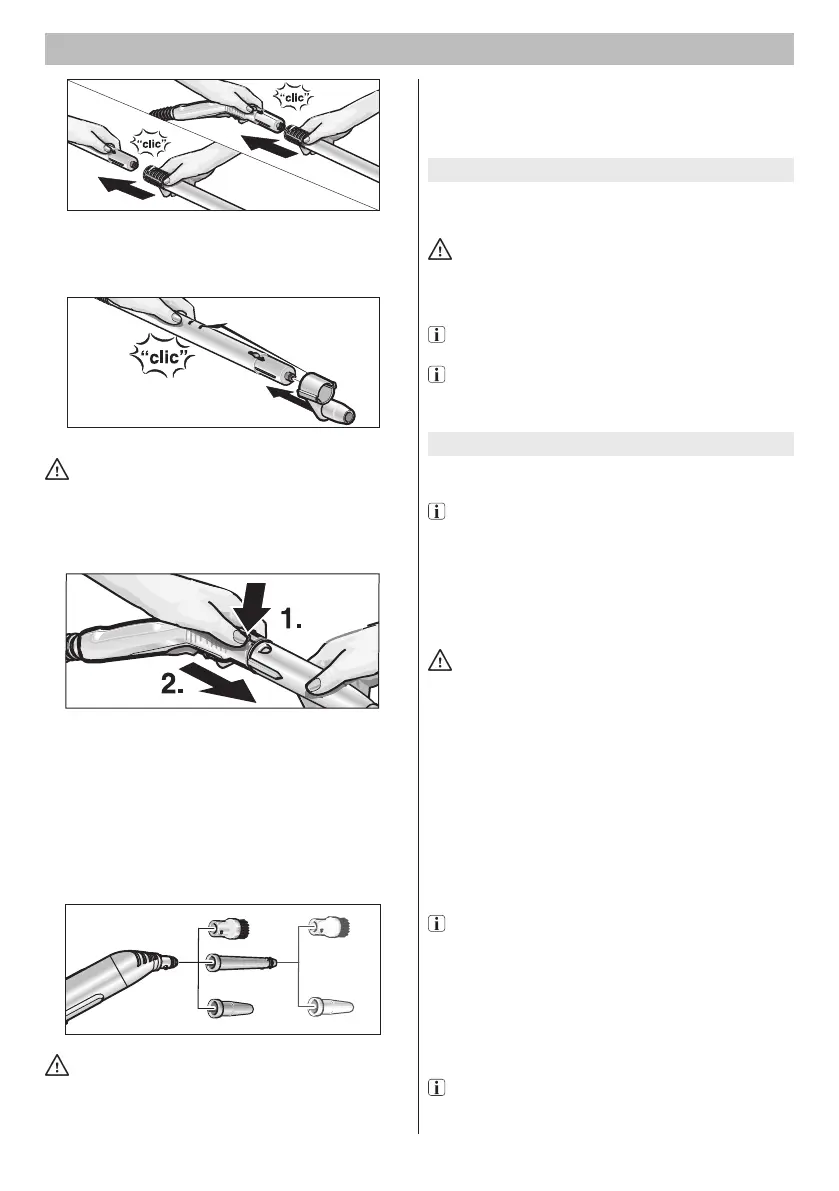 "clic"

"clic"

"clic"

1.

2.