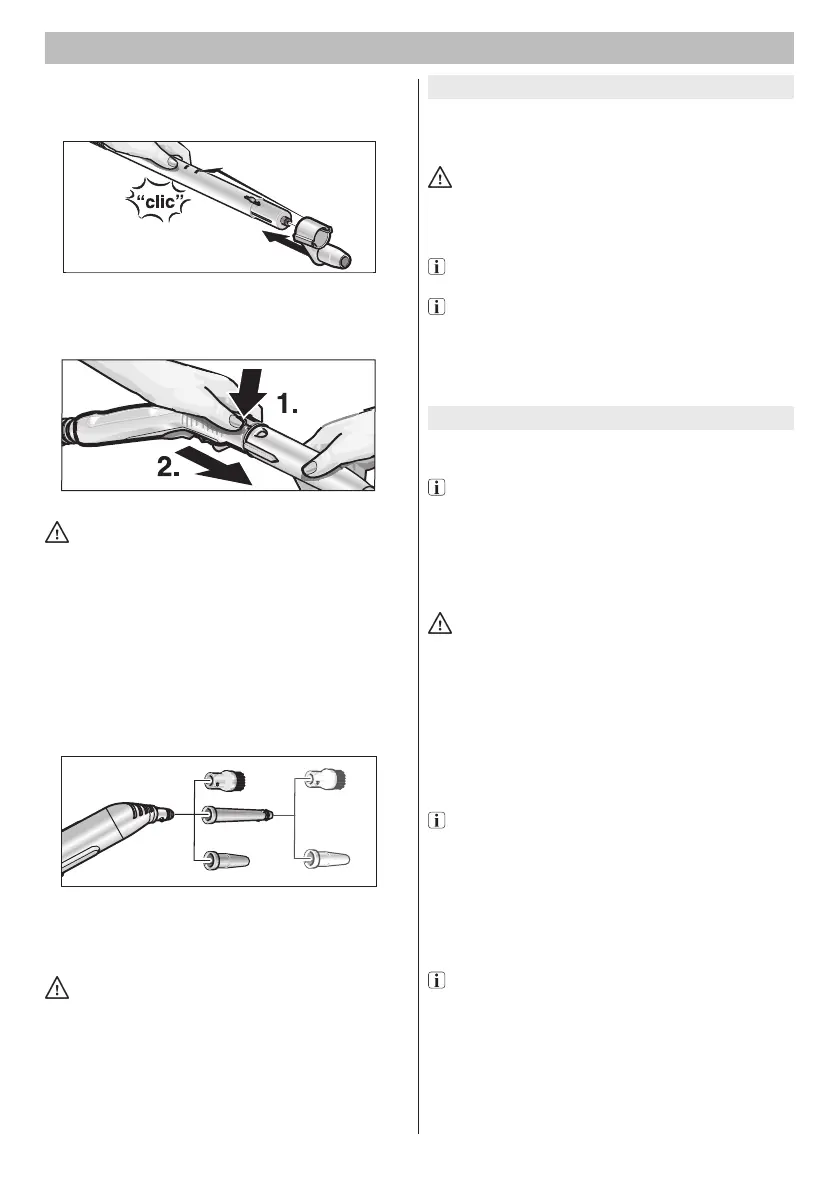 "clic"

1.

2.