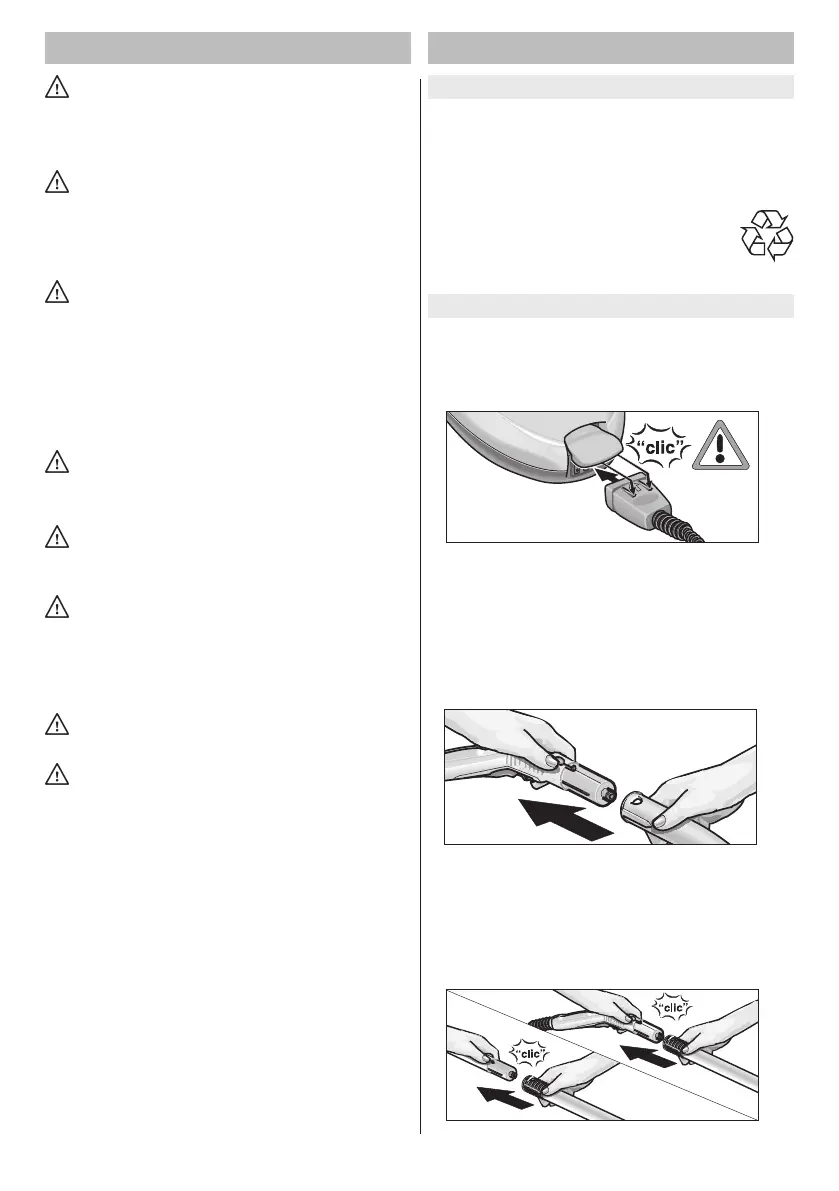 "clic"

"clic"

"clic"