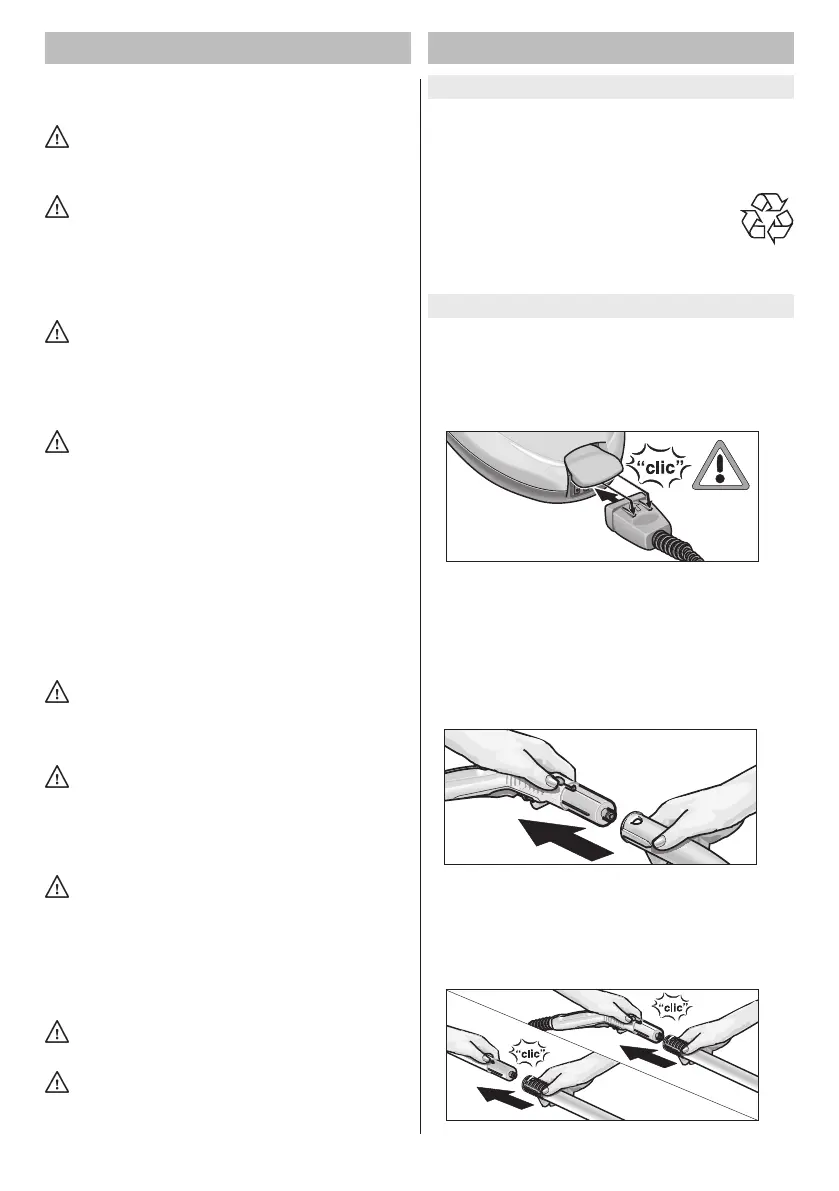 “clic”

“clic”

“clic”