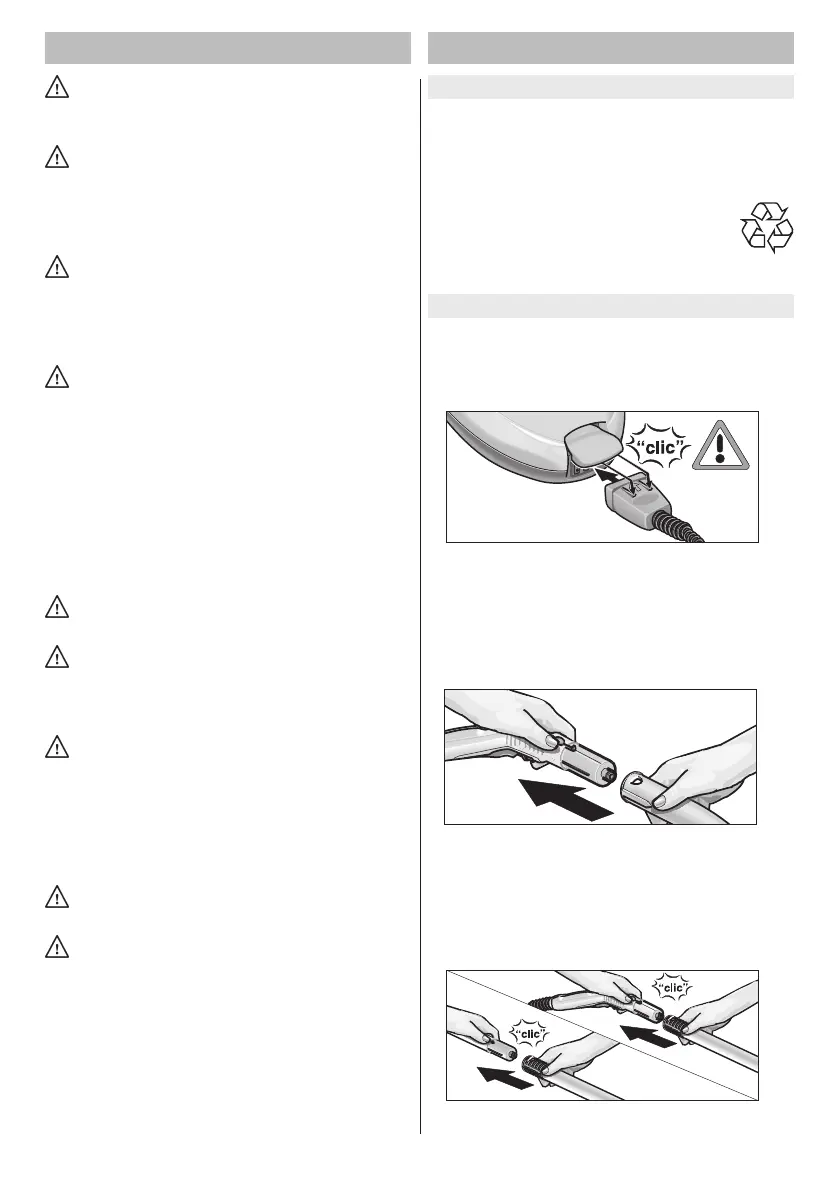 "clic"

"clic"

"clic"